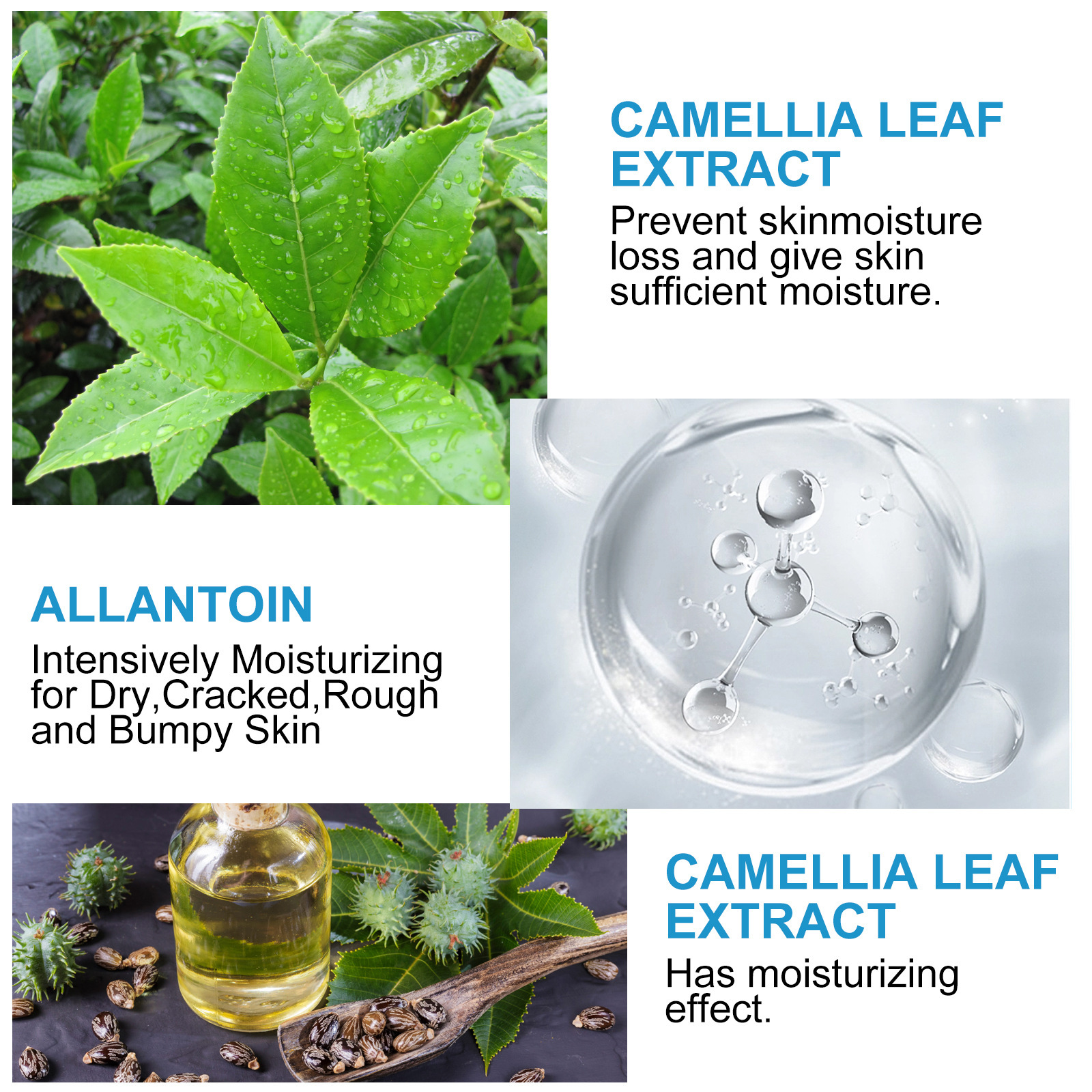 CAMELLIA LEAF EXTRACT

Prevent skinmoisture loss and give skin sufficient moisture.

ALLANTOIN

Intensively Moisturizing for Dry,Cracked,Rough and Bumpy Skin

CAMELLIA LEAF EXTRACT

Has moisturizing effect.