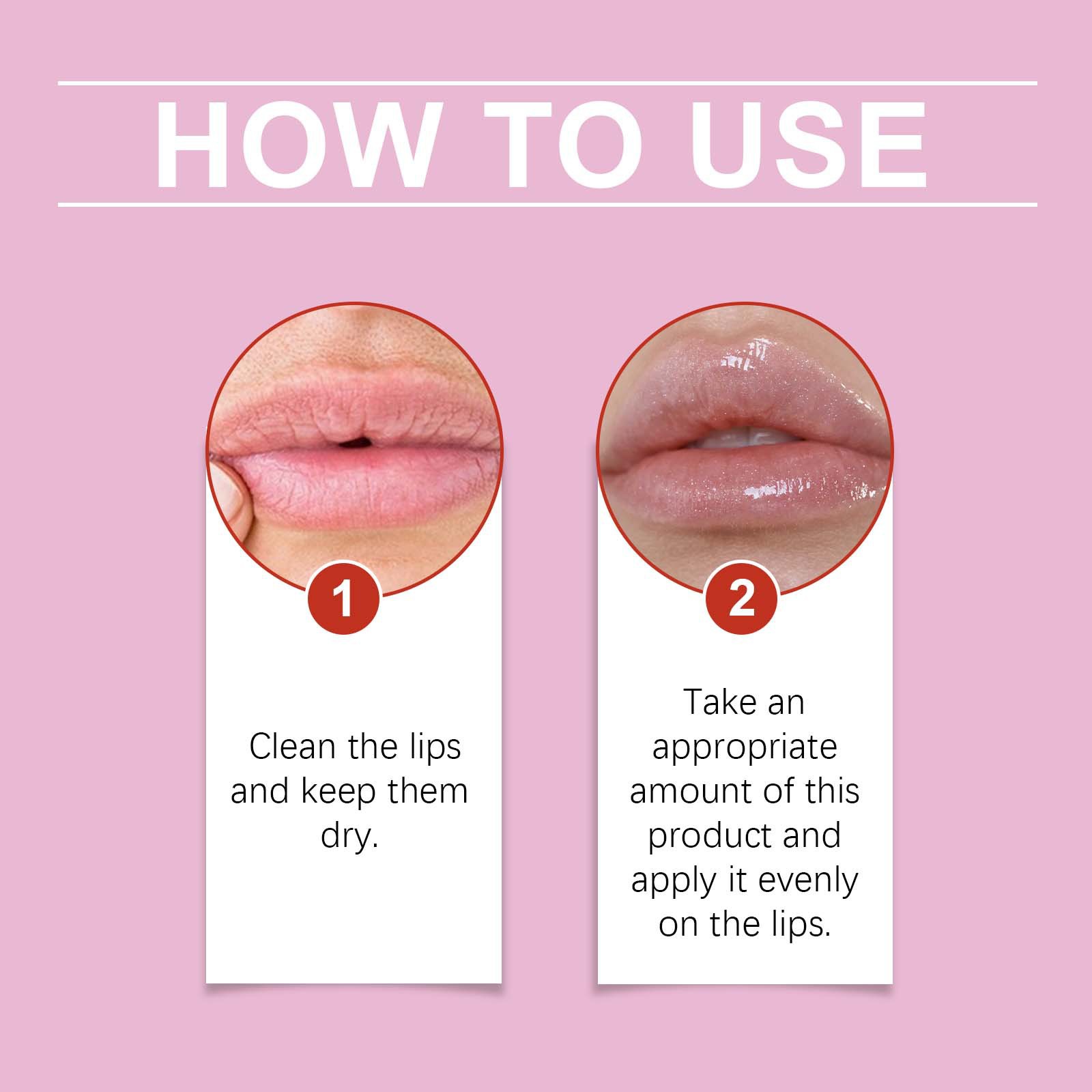 HOW TO USE

1

Clean the lips and keep them dry.

2

Take an appropriate amount of this product and apply it evenly on the lips.