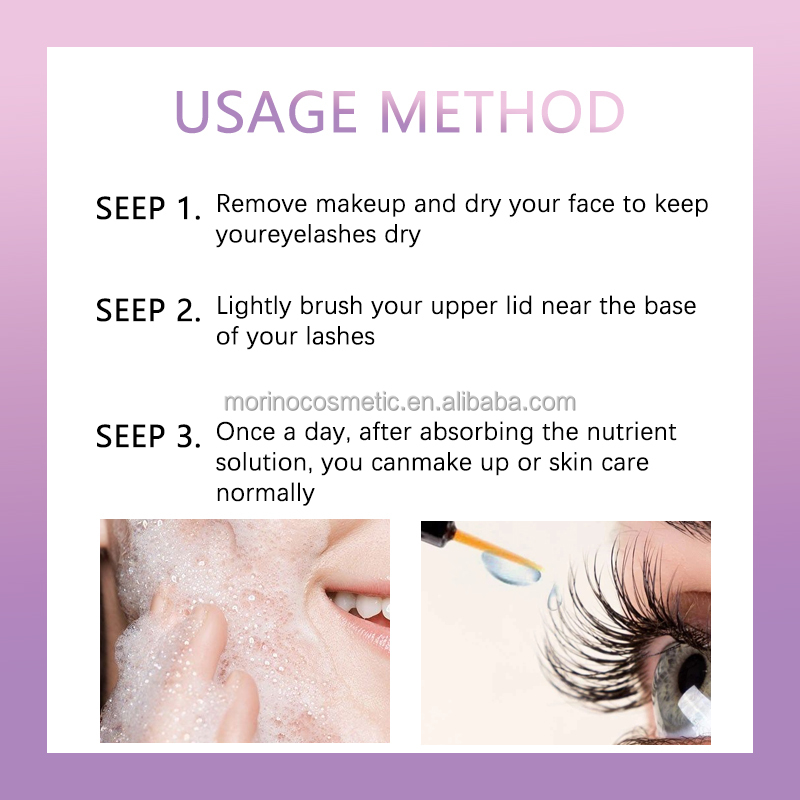 USAGE METHOD

SEEP 1. Remove makeup and dry your face to keep youreyelashes dry

SEEP 2. Lightly brush your upper lid near the base of your lashes

morinocosmetic.en.alibaba.com

SEEP 3. Once a day, after absorbing the nutrient solution, you canmake up or skin care normally