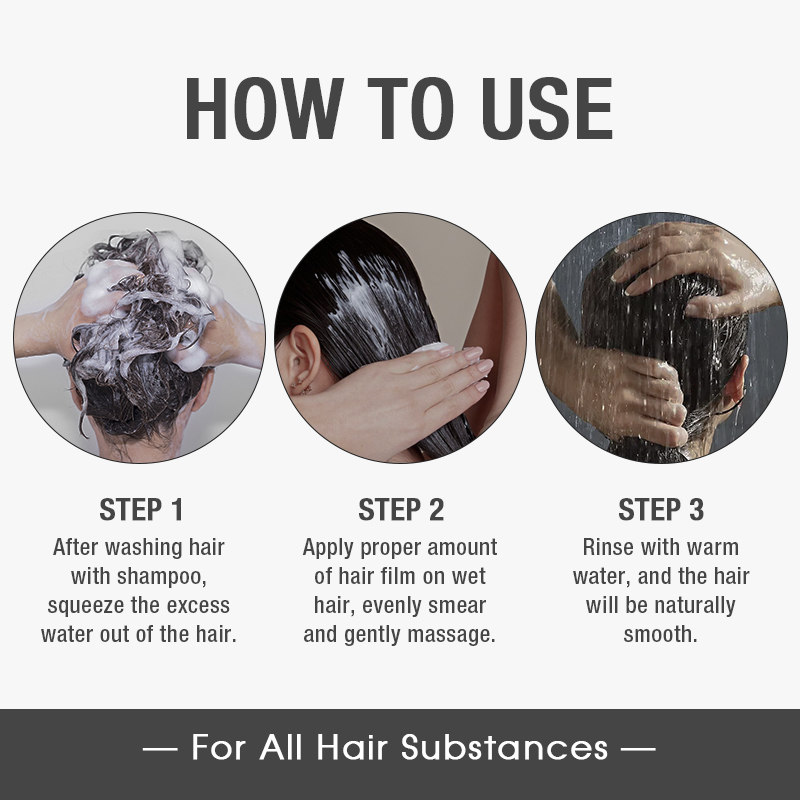 HOW TO USE

STEP 1
After washing hair with shampoo, squeeze the excess water out of the hair.

STEP 2
Apply proper amount of hair film on wet hair, evenly smear and gently massage.

STEP 3
Rinse with warm water, and the hair will be naturally smooth.

— For All Hair Substances —