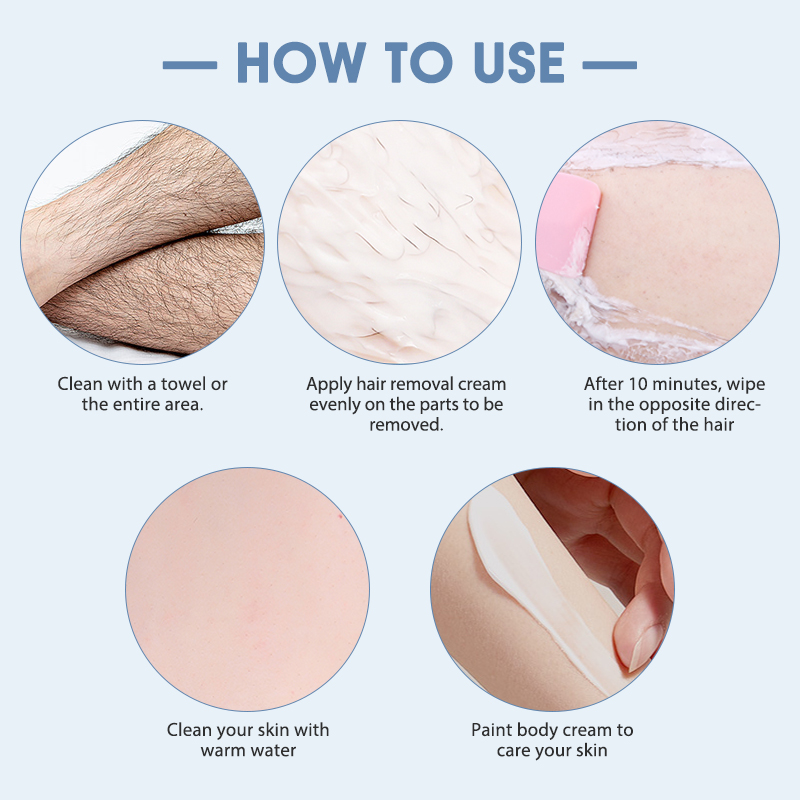 — HOW TO USE —

Clean with a towel or the entire area.

Apply hair removal cream evenly on the parts to be removed.

After 10 minutes, wipe in the opposite direction of the hair

Clean your skin with warm water

Paint body cream to care your skin