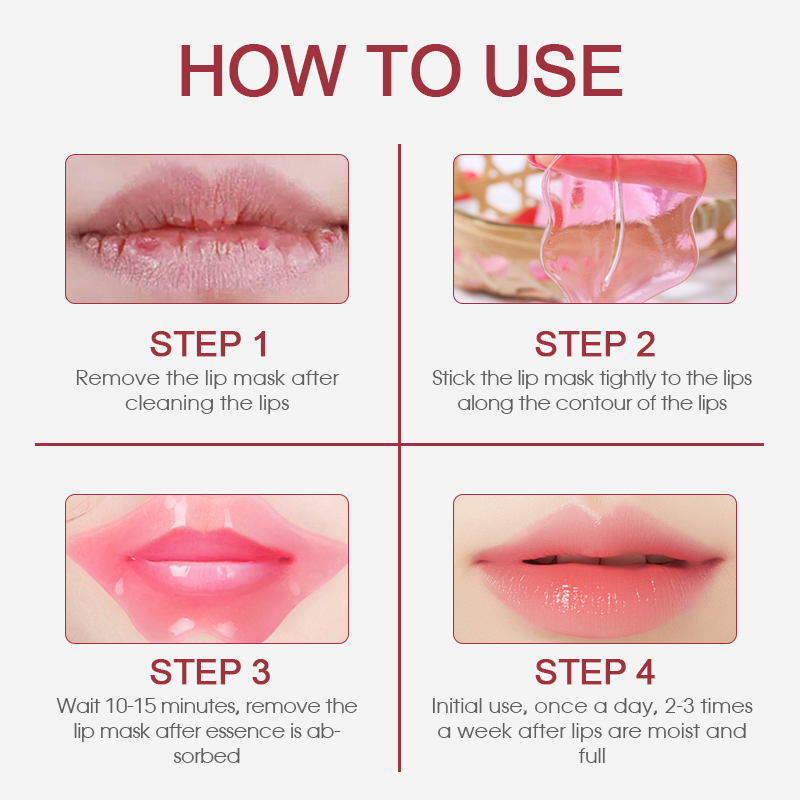 HOW TO USE

STEP 1
Remove the lip mask after cleaning the lips

STEP 2
Stick the lip mask tightly to the lips along the contour of the lips

STEP 3
Wait 10-15 minutes, remove the lip mask after essence is absorbed

STEP 4
Initial use, once a day, 2-3 times a week after lips are moist and full