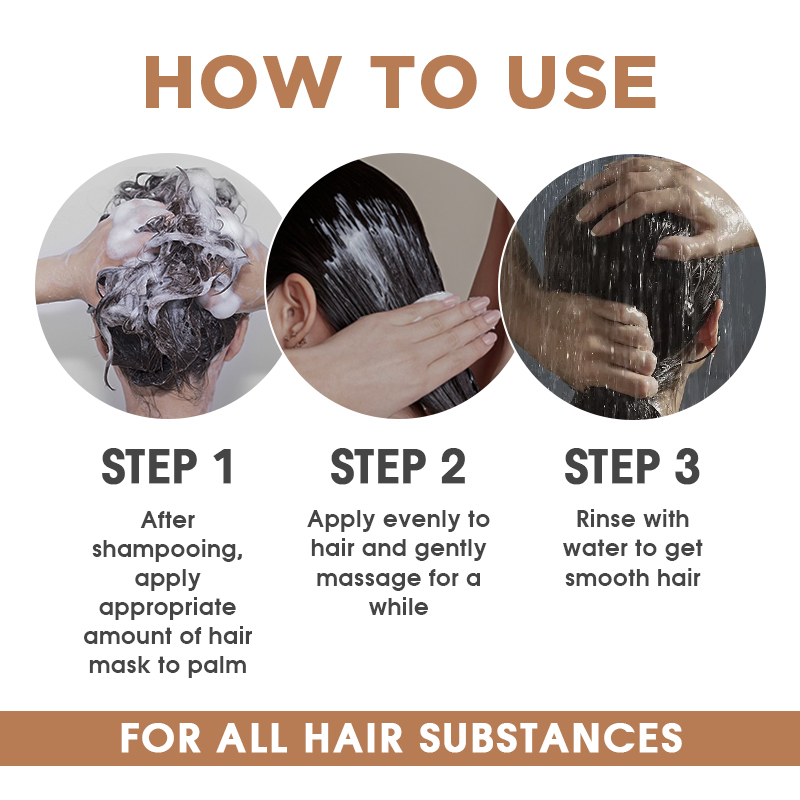 HOW TO USE

STEP 1
After shampooing, apply appropriate amount of hair mask to palm

STEP 2
Apply evenly to hair and gently massage for a while

STEP 3
Rinse with water to get smooth hair

FOR ALL HAIR SUBSTANCES