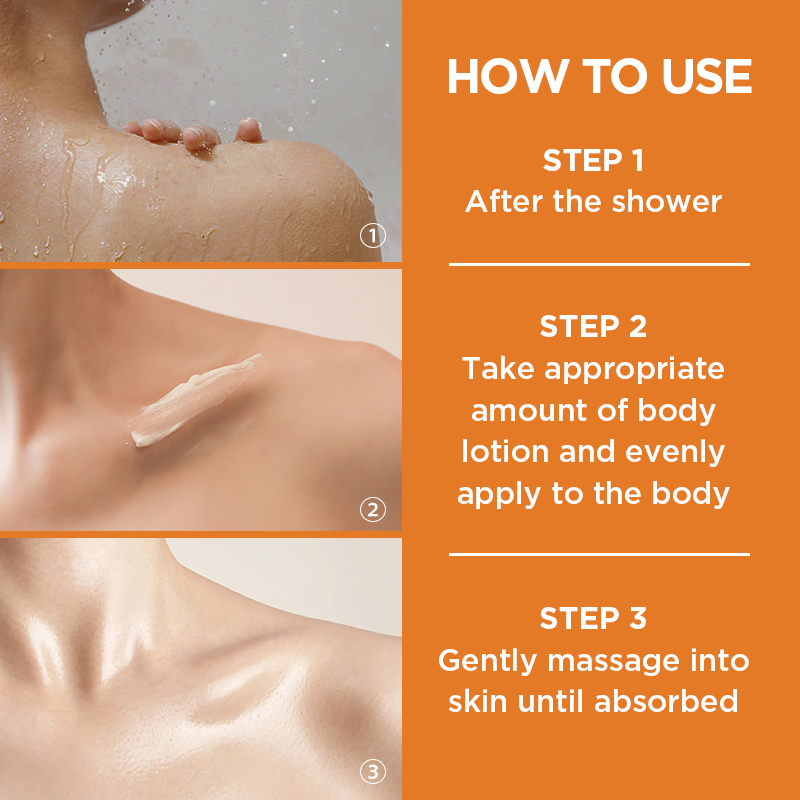 ①

②

③

HOW TO USE

STEP 1
After the shower

STEP 2
Take appropriate amount of body lotion and evenly apply to the body

STEP 3
Gently massage into skin until absorbed