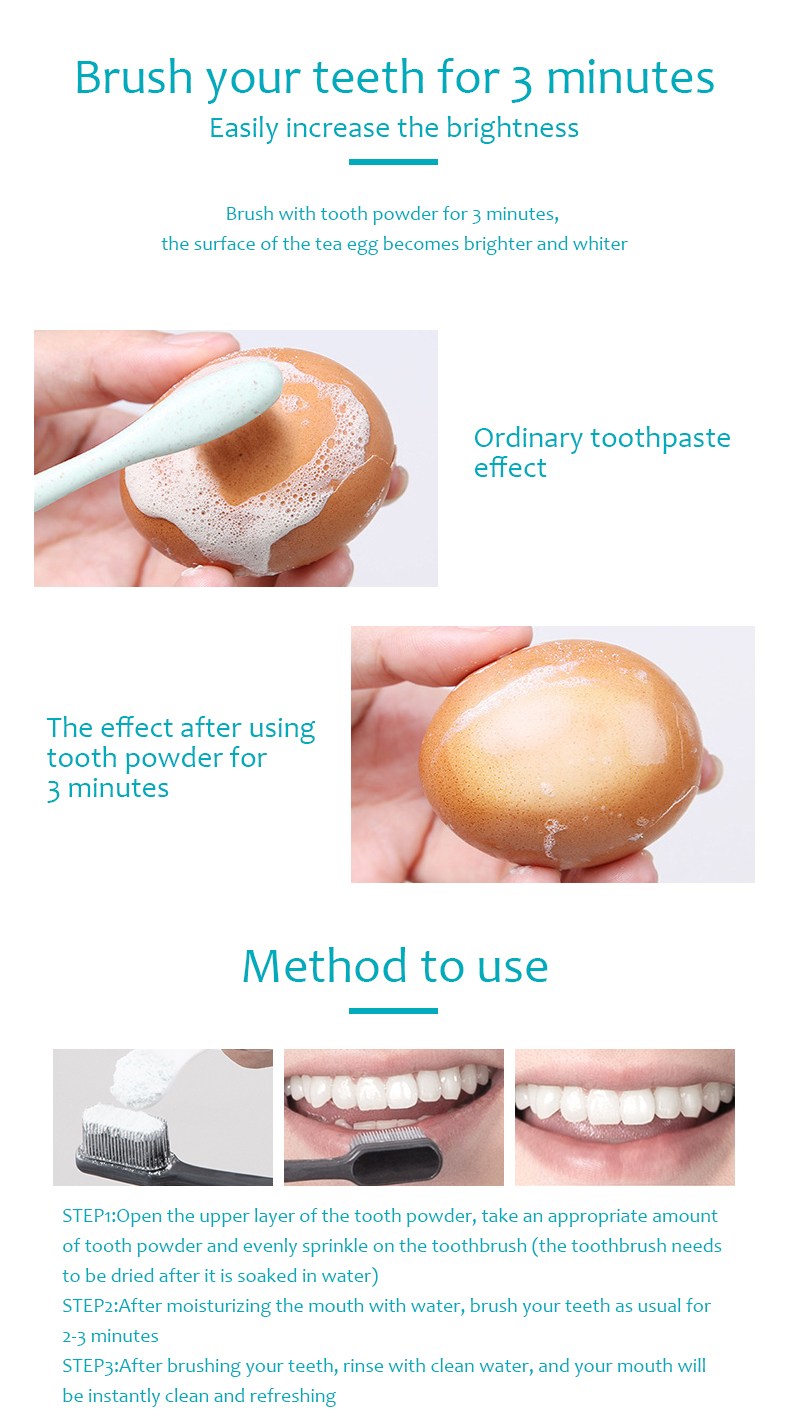 Brush your teeth for 3 minutes
Easily increase the brightness

Brush with tooth powder for 3 minutes,
the surface of the tea egg becomes brighter and whiter

Ordinary toothpaste effect

The effect after using tooth powder for 3 minutes

Method to use

STEP1:Open the upper layer of the tooth powder, take an appropriate amount of tooth powder and evenly sprinkle on the toothbrush (the toothbrush needs to be dried after it is soaked in water)
STEP2:After moisturizing the mouth with water, brush your teeth as usual for 2-3 minutes
STEP3:After brushing your teeth, rinse with clean water, and your mouth will be instantly clean and refreshing