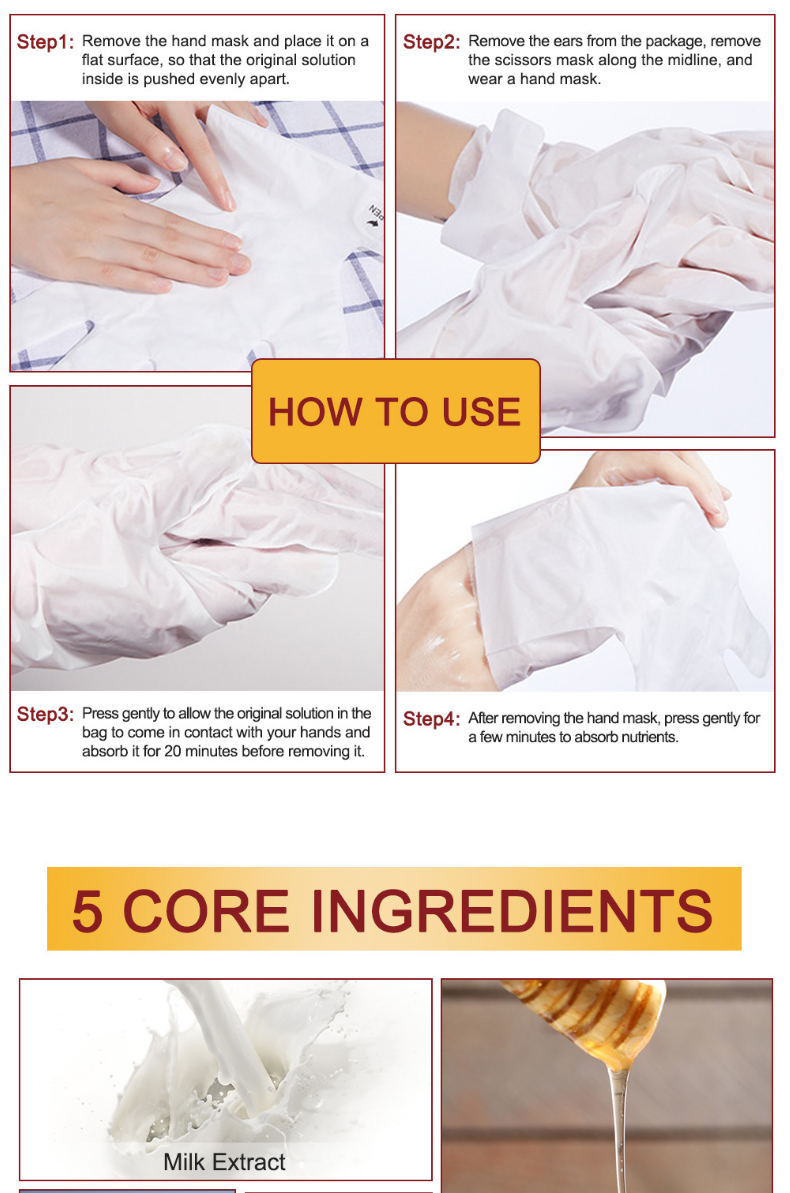 Step1: Remove the hand mask and place it on a flat surface, so that the original solution inside is pushed evenly apart.

Step2: Remove the ears from the package, remove the scissors mask along the midline, and wear a hand mask.

HOW TO USE

Step3: Press gently to allow the original solution in the bag to come in contact with your hands and absorb it for 20 minutes before removing it.

Step4: After removing the hand mask, press gently for a few minutes to absorb nutrients.

5 CORE INGREDIENTS

Milk Extract