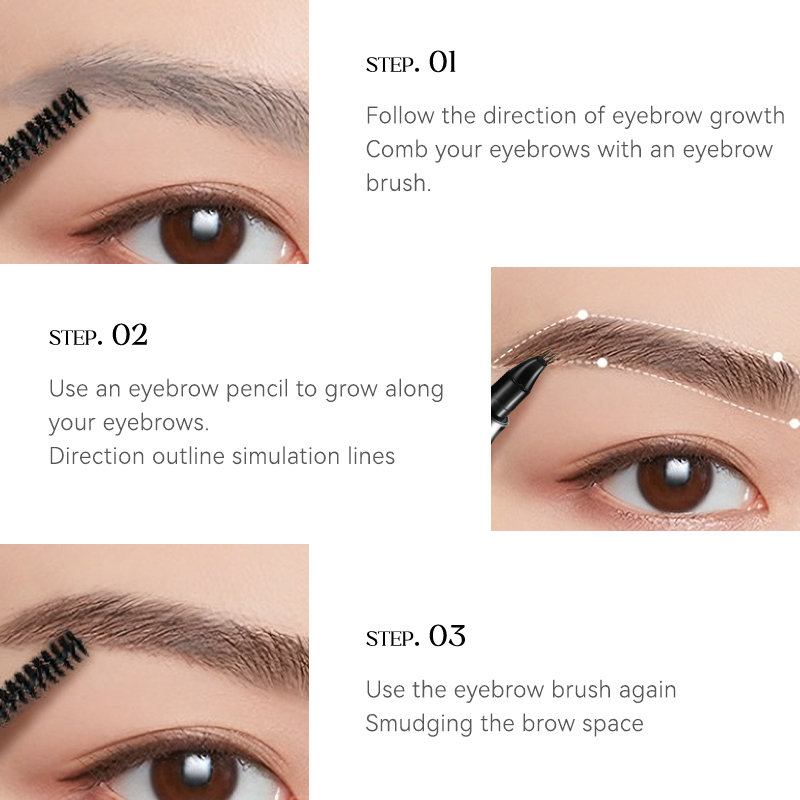 STEP. 01

Follow the direction of eyebrow growth Comb your eyebrows with an eyebrow brush.

STEP. 02

Use an eyebrow pencil to grow along your eyebrows.
Direction outline simulation lines

STEP. 03

Use the eyebrow brush again
Smudging the brow space