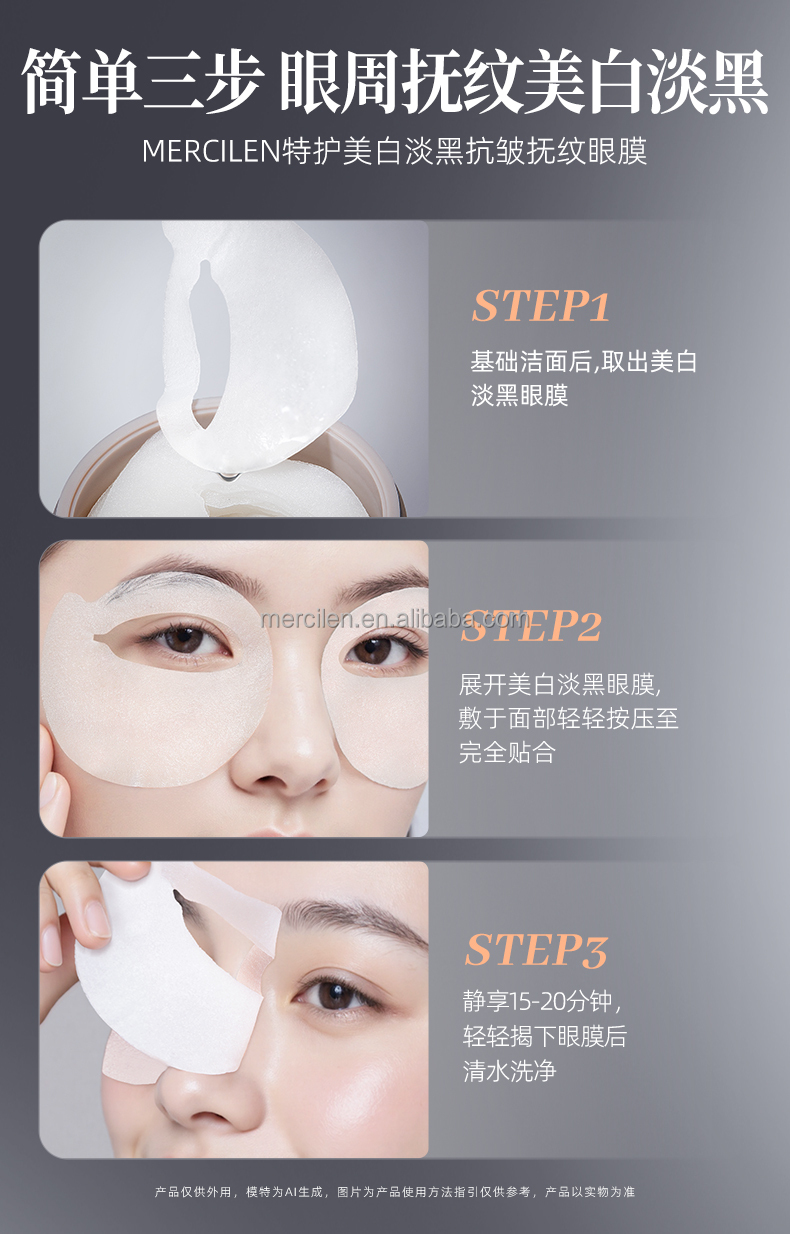 简单三步 眼周抚纹美白淡黑

MERCILEN特护美白淡黑抗皱抚纹眼膜

STEP1

基础洁面后,取出美白淡黑眼膜

mercilen.en.alibaba.com

STEP2

展开美白淡黑眼膜,敷于面部轻轻按压至完全贴合

STEP3

静享15-20分钟,轻轻揭下眼膜后清水洗净

产品仅供外用，模特为AI生成，图片为产品使用方法指引仅供参考，产品以实物为准