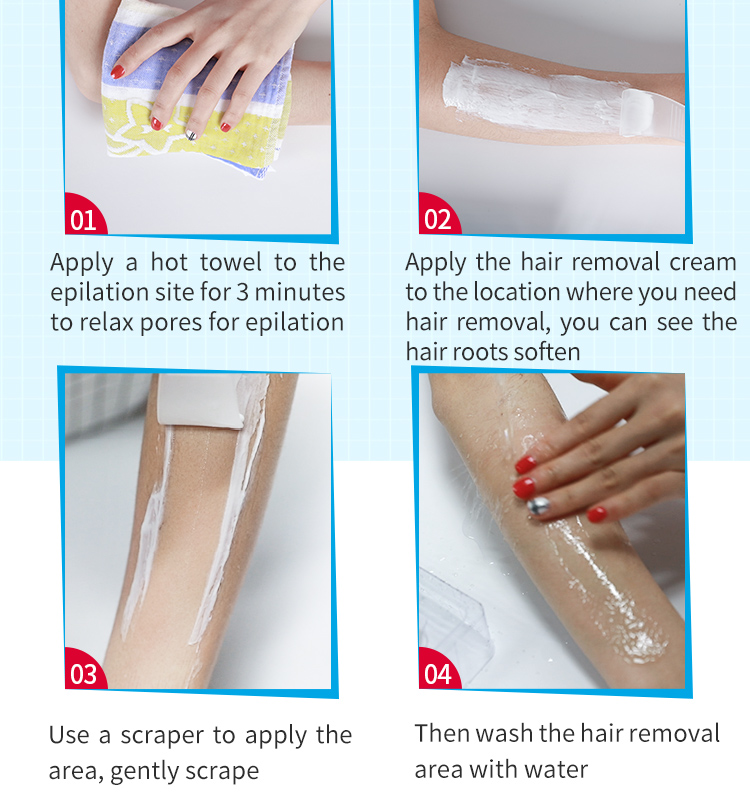 01

Apply a hot towel to the epilation site for 3 minutes to relax pores for epilation

02

Apply the hair removal cream to the location where you need hair removal, you can see the hair roots soften

03

Use a scraper to apply the area, gently scrape

04

Then wash the hair removal area with water