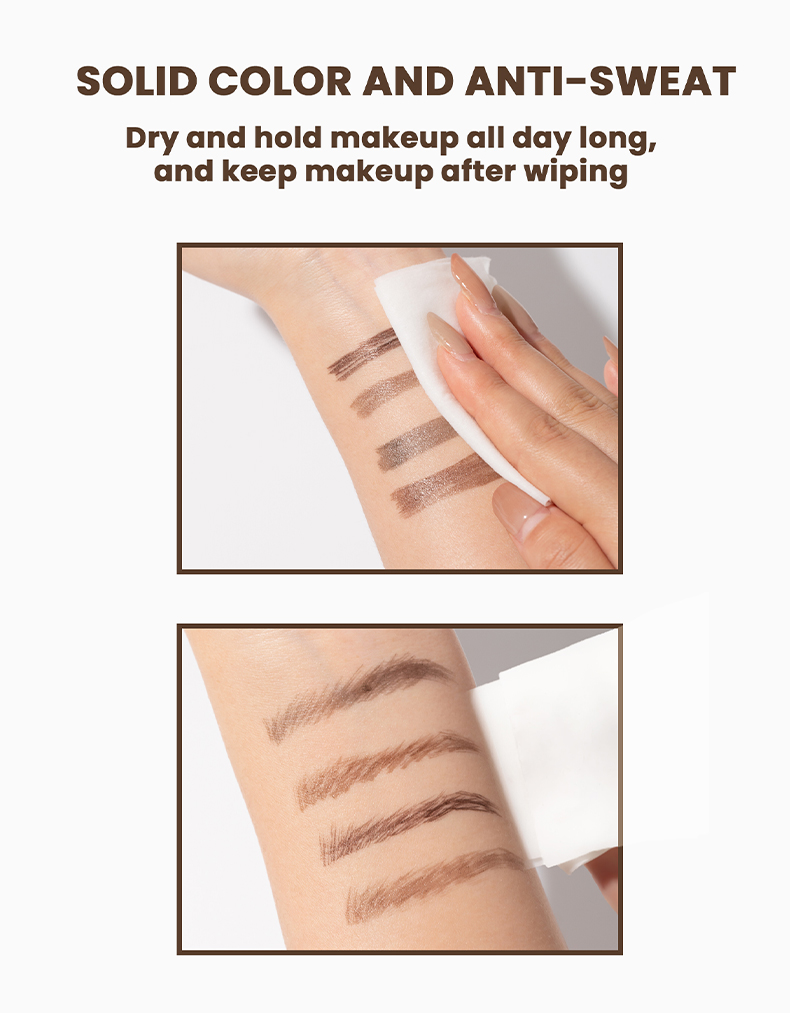 SOLID COLOR AND ANTI-SWEAT

Dry and hold makeup all day long, and keep makeup after wiping