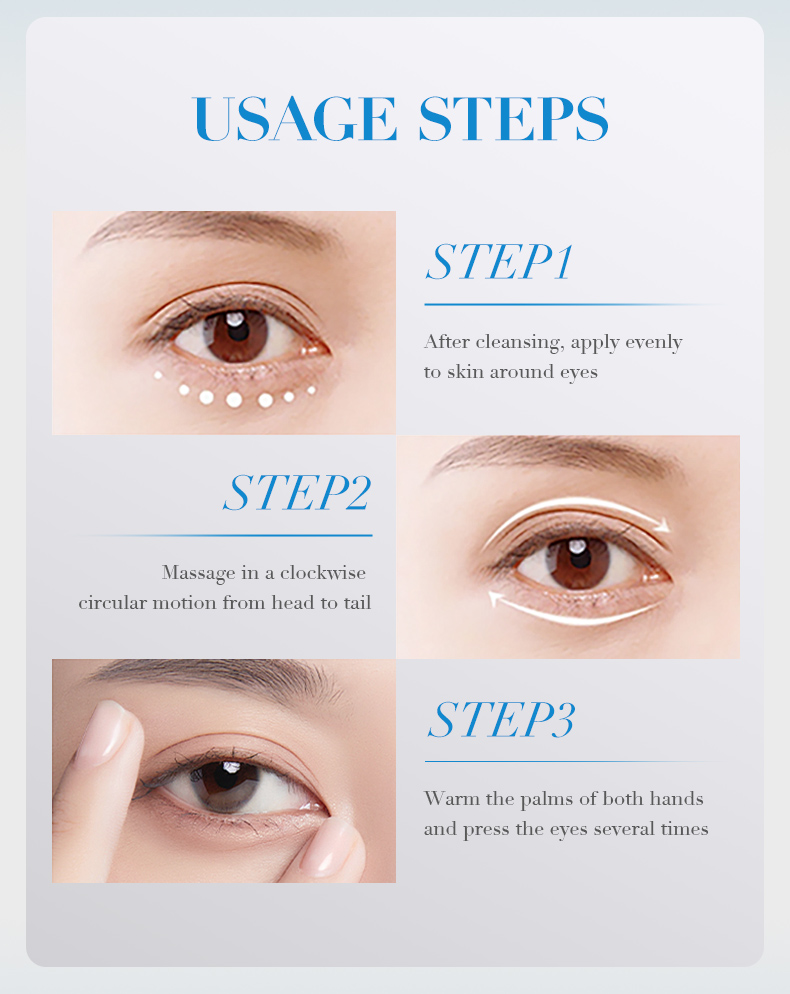 USAGE STEPS

STEP1

After cleansing, apply evenly to skin around eyes

STEP2

Massage in a clockwise circular motion from head to tail

STEP3

Warm the palms of both hands and press the eyes several times