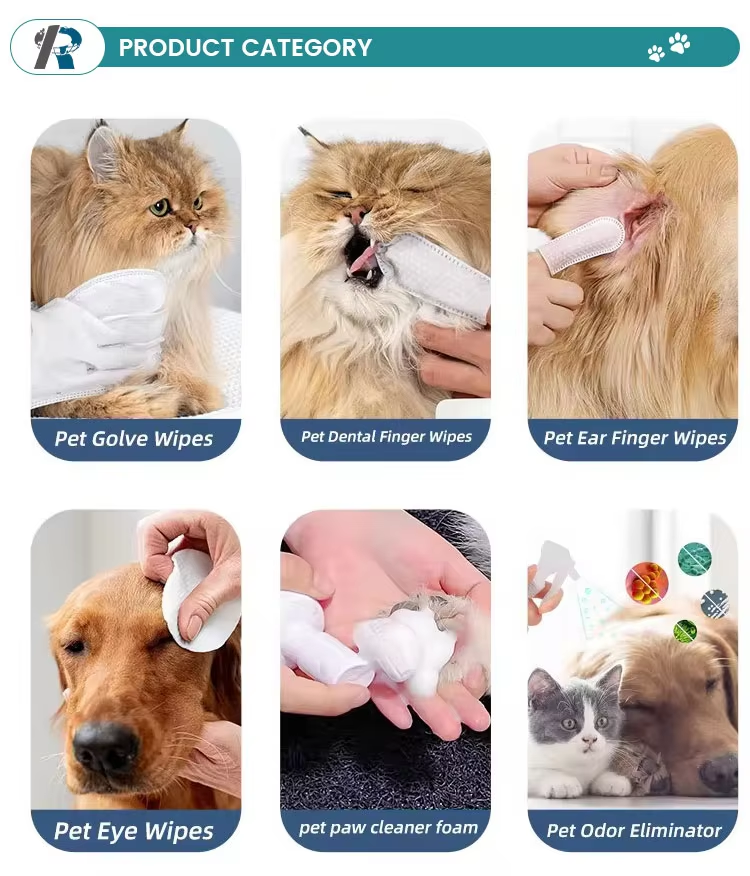 PRODUCT CATEGORY

Pet Golve Wipes

Pet Dental Finger Wipes

Pet Ear Finger Wipes

Pet Eye Wipes

pet paw cleaner foam

Pet Odor Eliminator