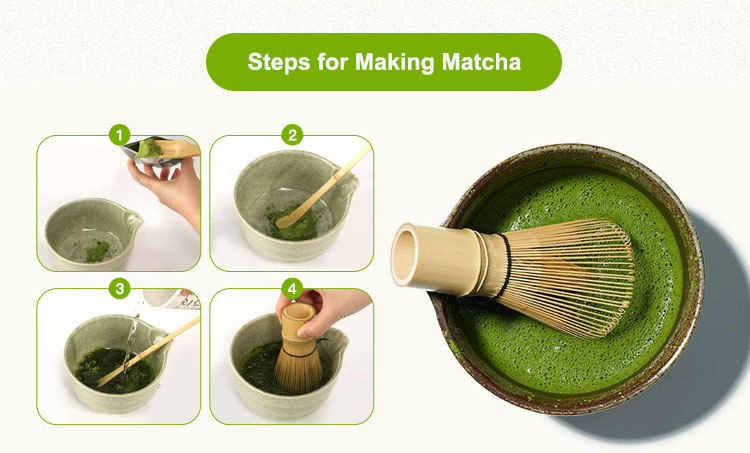 Steps for Making Matcha

1

2

3

4