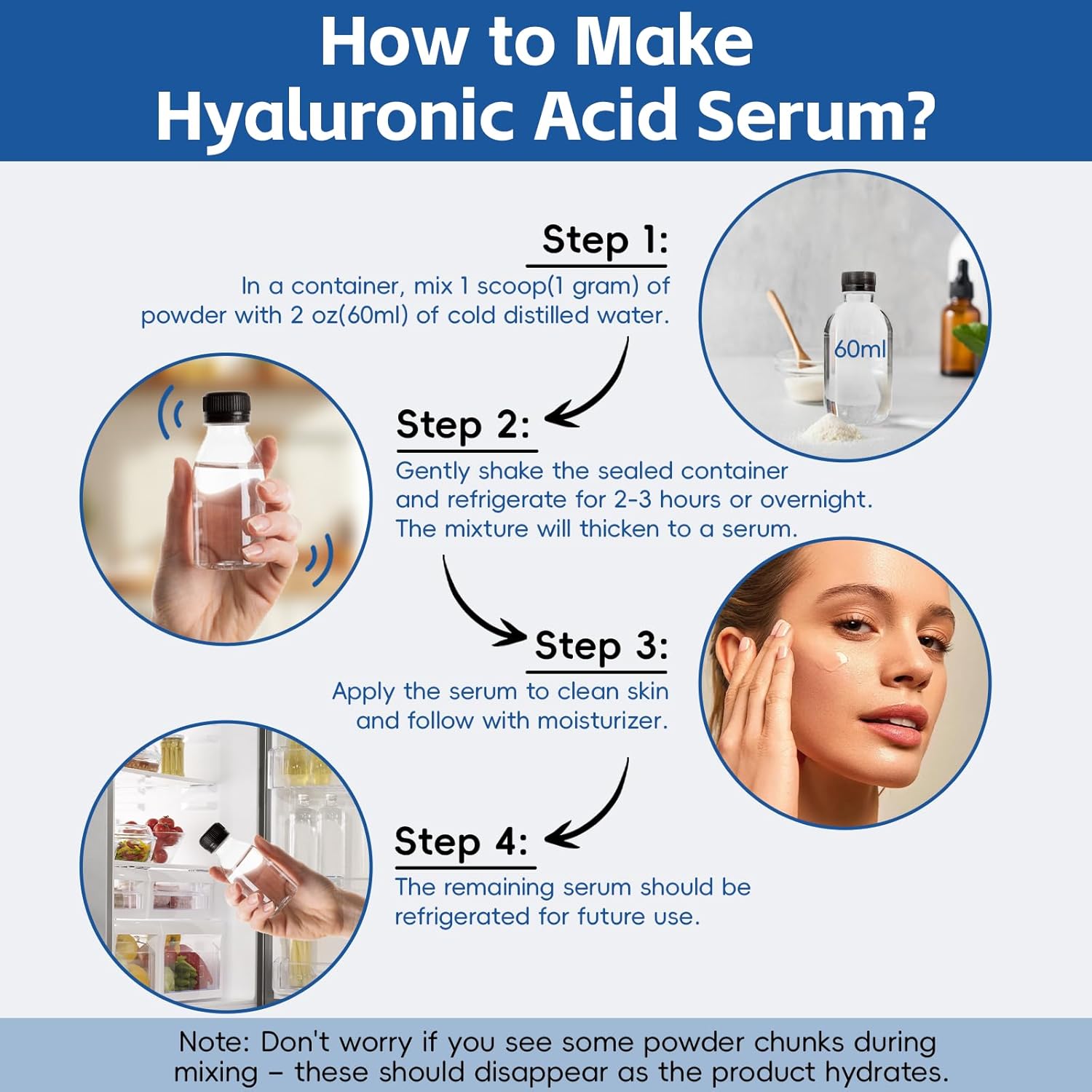 How to Make Hyaluronic Acid Serum?

Step 1:
In a container, mix 1 scoop(1 gram) of powder with 2 oz(60ml) of cold distilled water.

60ml

Step 2:
Gently shake the sealed container and refrigerate for 2-3 hours or overnight. The mixture will thicken to a serum.

Step 3:
Apply the serum to clean skin and follow with moisturizer.

Step 4:
The remaining serum should be refrigerated for future use.

Note: Don't worry if you see some powder chunks during mixing – these should disappear as the product hydrates.