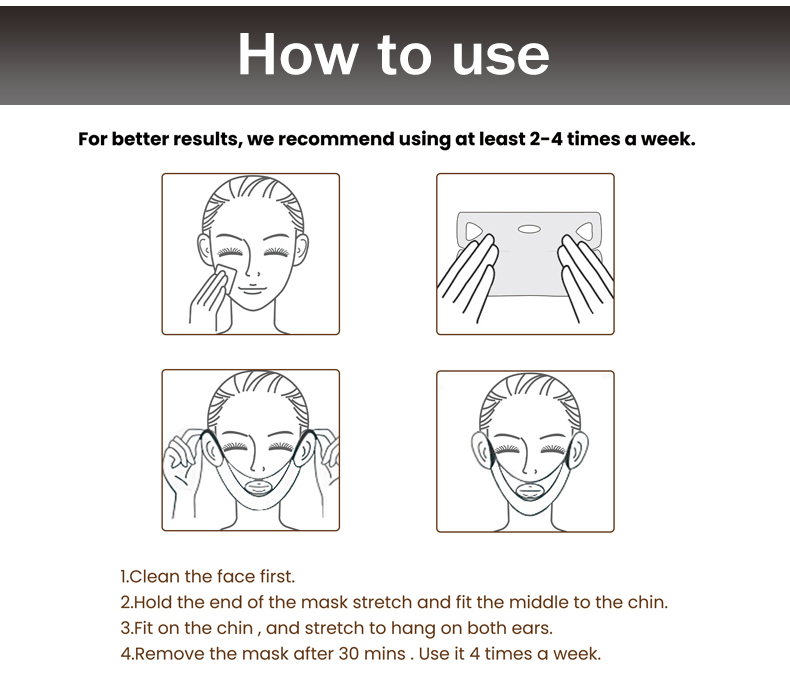 How to use

For better results, we recommend using at least 2-4 times a week.

1.Clean the face first.
2.Hold the end of the mask stretch and fit the middle to the chin.
3.Fit on the chin , and stretch to hang on both ears.
4.Remove the mask after 30 mins . Use it 4 times a week.