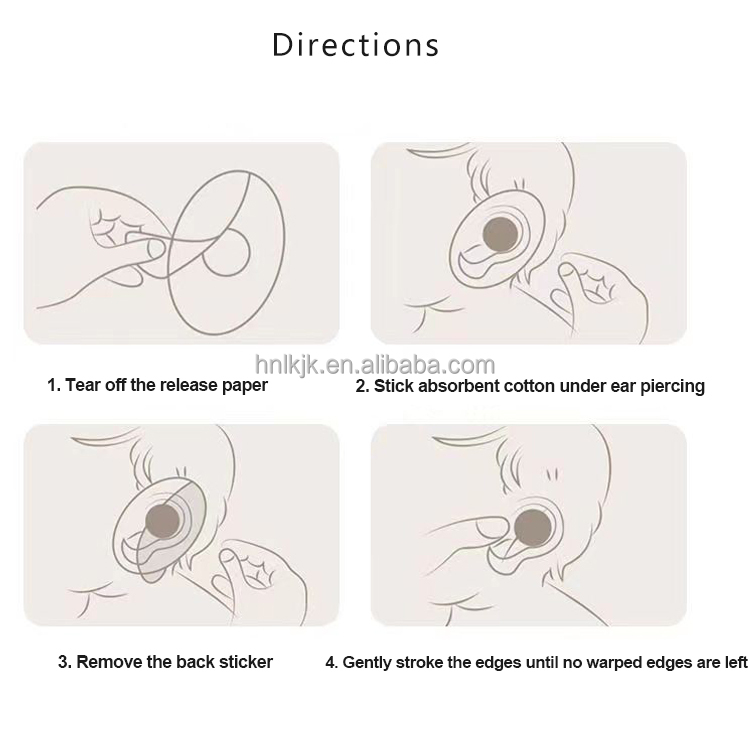 Directions

hnlkjk.en.alibaba.com

1. Tear off the release paper

2. Stick absorbent cotton under ear piercing

3. Remove the back sticker

4. Gently stroke the edges until no warped edges are left