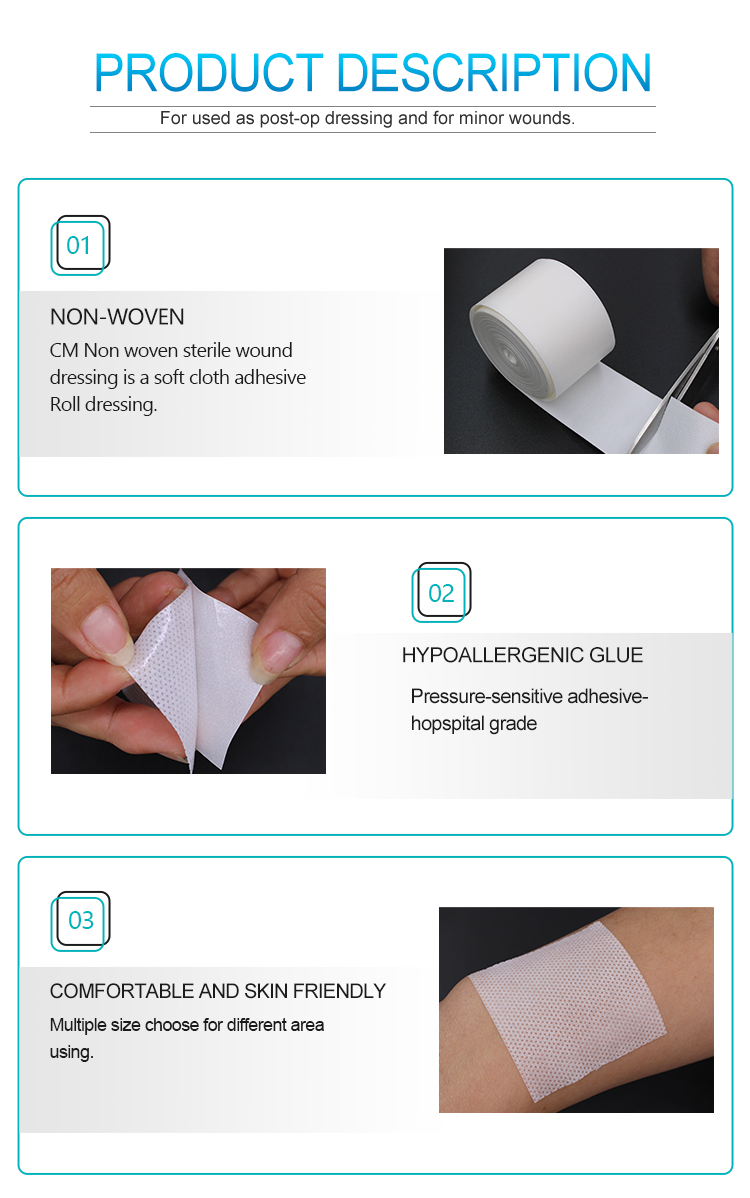 PRODUCT DESCRIPTION

For used as post-op dressing and for minor wounds.

01

NON-WOVEN

CM Non woven sterile wound dressing is a soft cloth adhesive Roll dressing.

02

HYPOALLERGENIC GLUE

Pressure-sensitive adhesive-hopspital grade

03

COMFORTABLE AND SKIN FRIENDLY

Multiple size choose for different area using.