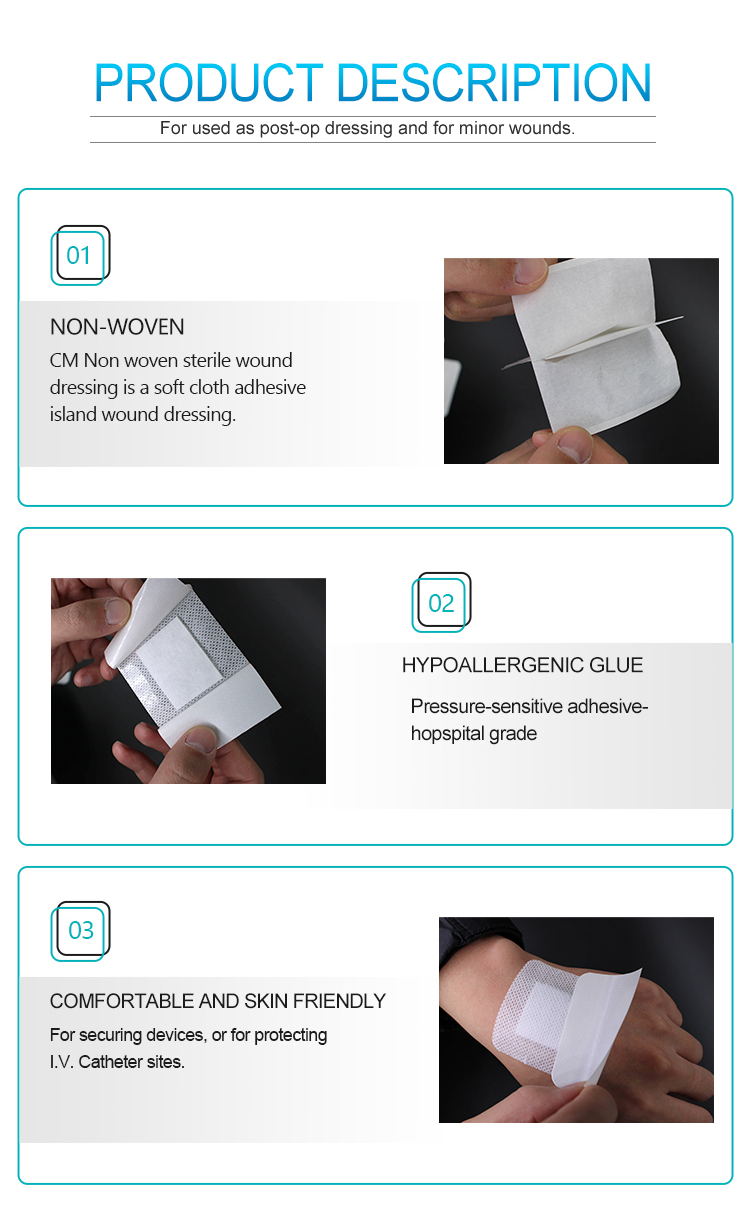 PRODUCT DESCRIPTION

For used as post-op dressing and for minor wounds.

01

NON-WOVEN

CM Non woven sterile wound dressing is a soft cloth adhesive island wound dressing.

02

HYPOALLERGENIC GLUE

Pressure-sensitive adhesive-hopspital grade

03

COMFORTABLE AND SKIN FRIENDLY

For securing devices, or for protecting I.V. Catheter sites.