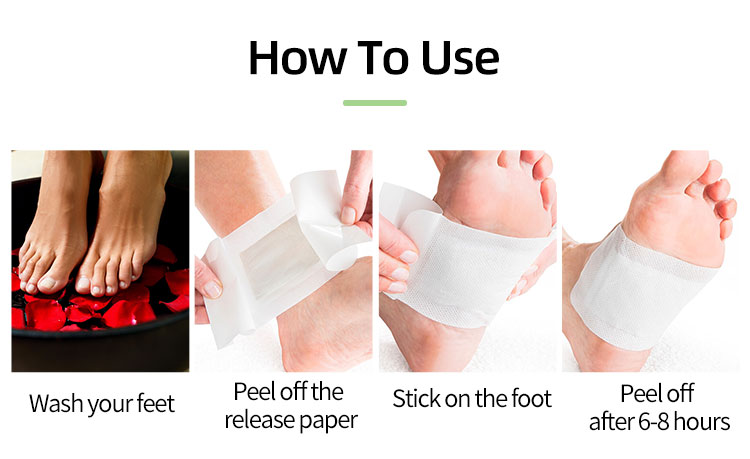 How To Use

Wash your feet

Peel off the release paper

Stick on the foot

Peel off after 6-8 hours