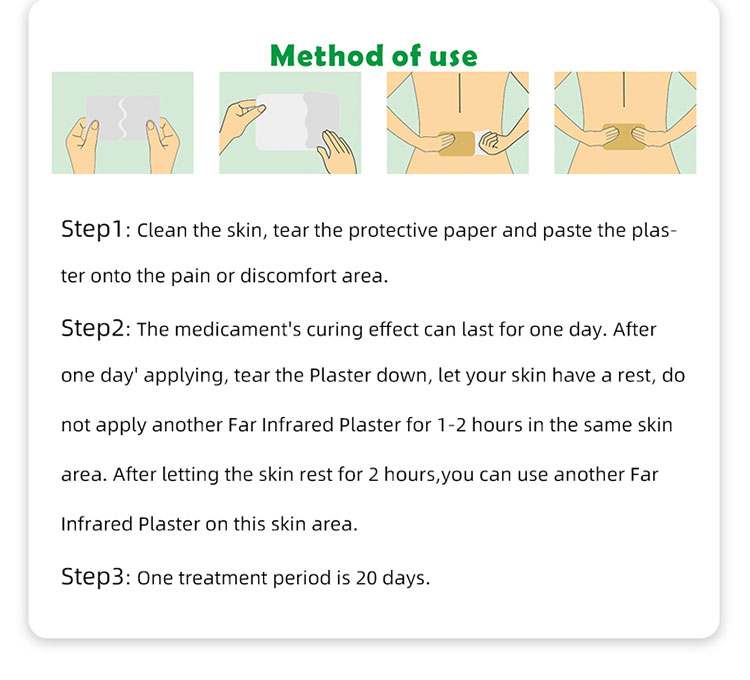 Method of use

Step1: Clean the skin, tear the protective paper and paste the plaster onto the pain or discomfort area.

Step2: The medicament's curing effect can last for one day. After one day' applying, tear the Plaster down, let your skin have a rest, do not apply another Far Infrared Plaster for 1-2 hours in the same skin area. After letting the skin rest for 2 hours,you can use another Far Infrared Plaster on this skin area.

Step3: One treatment period is 20 days.