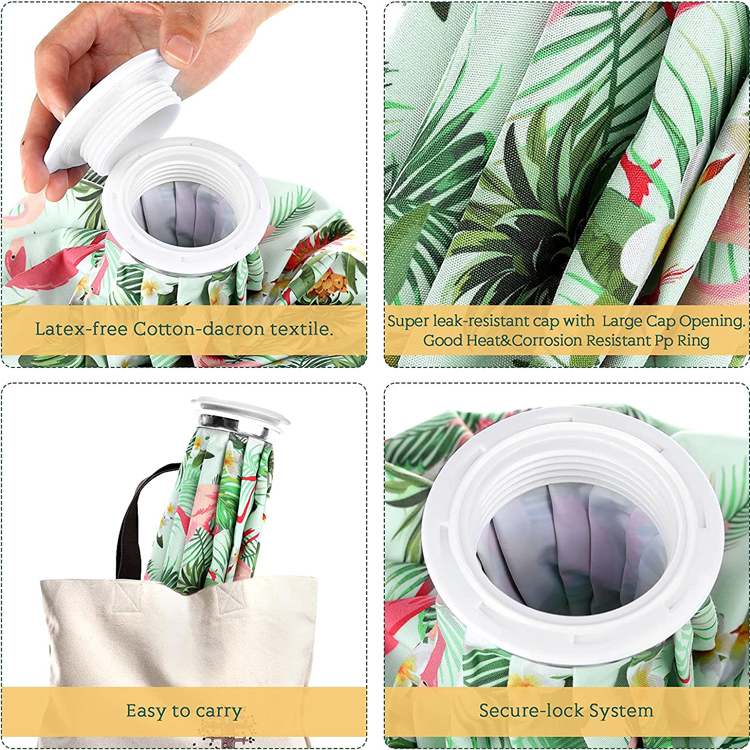 Latex-free Cotton-dacron textile.

Super leak-resistant cap with Large Cap Opening. Good Heat&Corrosion Resistant Pp Ring

Easy to carry

Secure-lock System