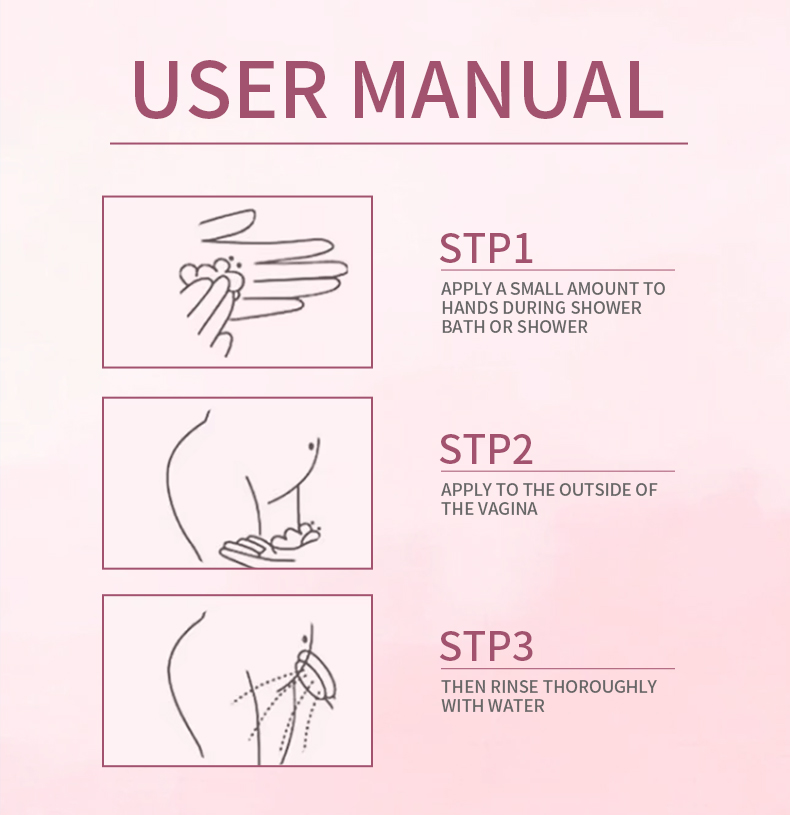 USER MANUAL

STP1

APPLY A SMALL AMOUNT TO HANDS DURING SHOWER BATH OR SHOWER

STP2

APPLY TO THE OUTSIDE OF THE VAGINA

STP3

THEN RINSE THOROUGHLY WITH WATER