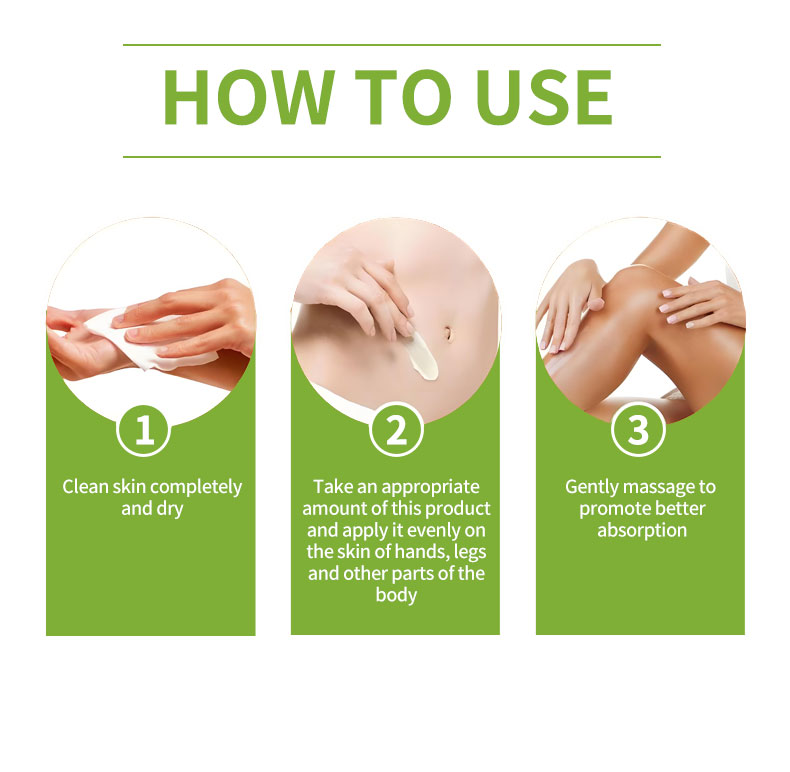 HOW TO USE

1

Clean skin completely and dry

2

Take an appropriate amount of this product and apply it evenly on the skin of hands, legs and other parts of the body

3

Gently massage to promote better absorption