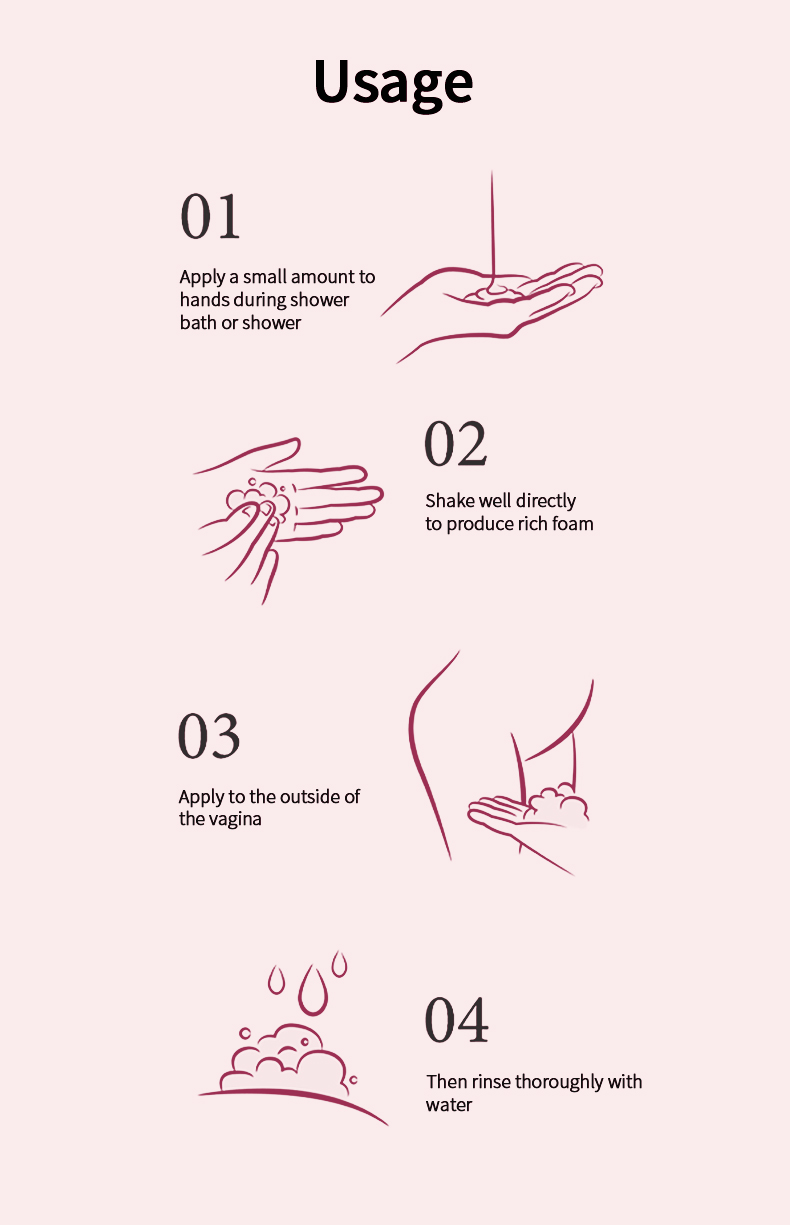 Usage

01

Apply a small amount to hands during shower bath or shower

02

Shake well directly to produce rich foam

03

Apply to the outside of the vagina

04

Then rinse thoroughly with water