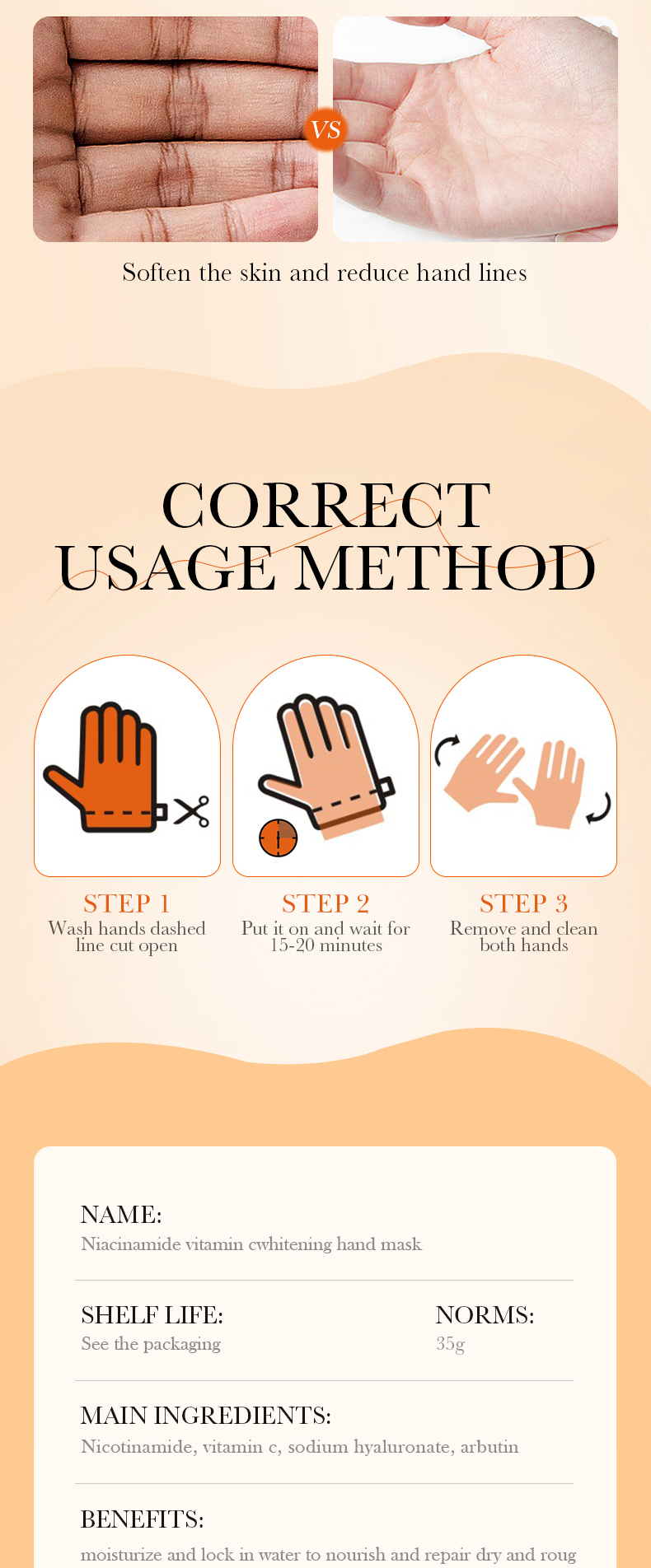 VS

Soften the skin and reduce hand lines

CORRECT USAGE METHOD

STEP 1
Wash hands dashed line cut open

STEP 2
Put it on and wait for 15-20 minutes

STEP 3
Remove and clean both hands

NAME:
Niacinamide vitamin cwhitening hand mask

SHELF LIFE:
See the packaging

NORMS:
35g

MAIN INGREDIENTS:
Nicotinamide, vitamin c, sodium hyaluronate, arbutin

BENEFITS:
moisturize and lock in water to nourish and repair dry and roug