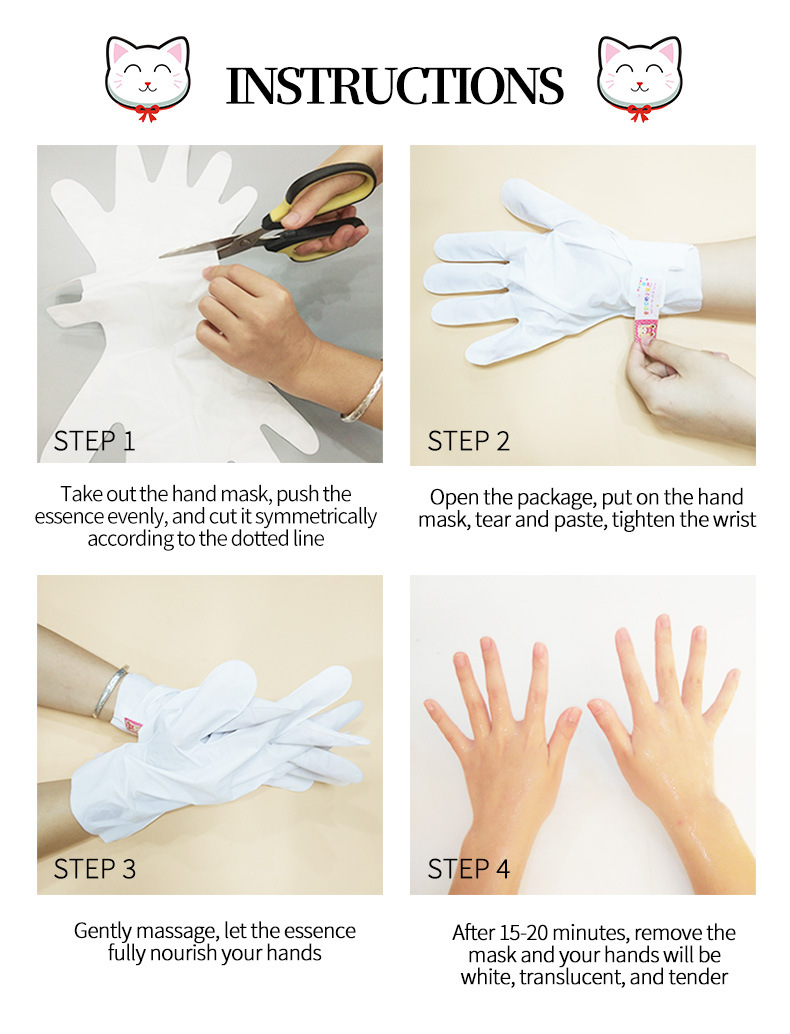 INSTRUCTIONS

STEP 1

Take out the hand mask, push the essence evenly, and cut it symmetrically according to the dotted line

STEP 2

Open the package, put on the hand mask, tear and paste, tighten the wrist

STEP 3

Gently massage, let the essence fully nourish your hands

STEP 4

After 15-20 minutes, remove the mask and your hands will be white, translucent, and tender