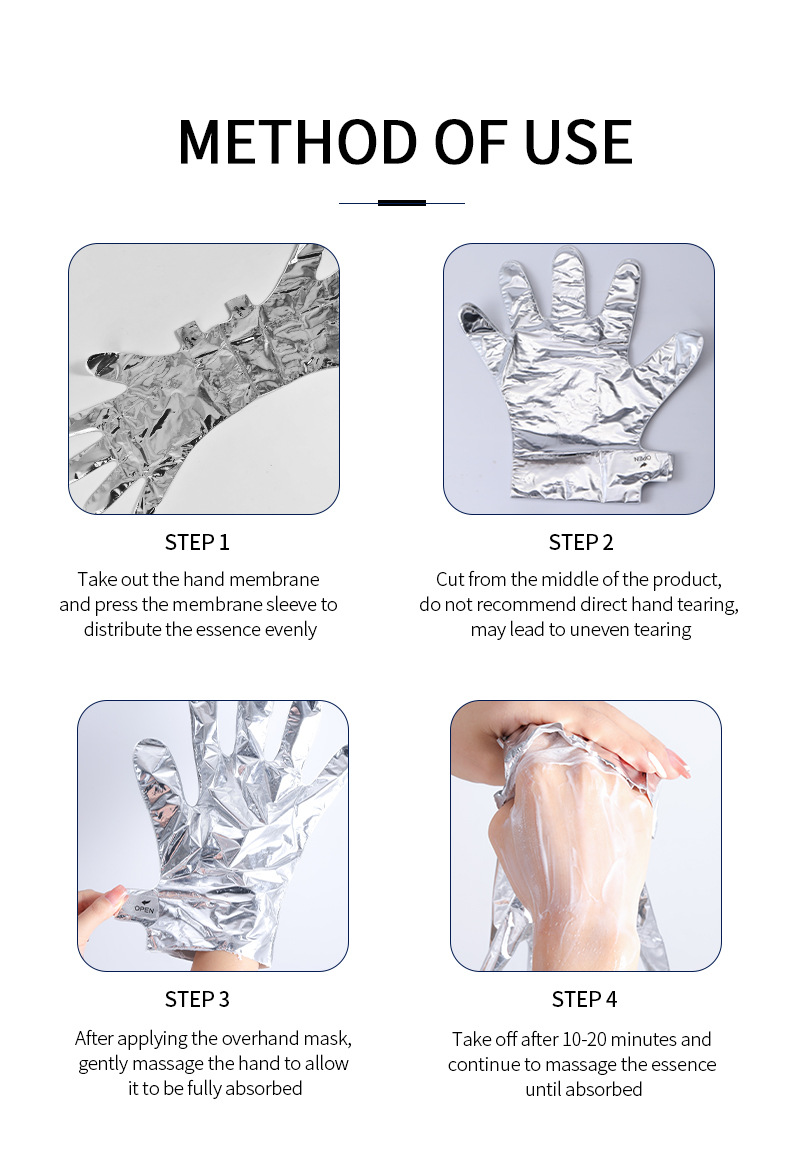 METHOD OF USE

OPEN

STEP 1

Take out the hand membrane and press the membrane sleeve to distribute the essence evenly

STEP 2

Cut from the middle of the product, do not recommend direct hand tearing, may lead to uneven tearing

OPEN

STEP 3

After applying the overhand mask, gently massage the hand to allow it to be fully absorbed

STEP 4

Take off after 10-20 minutes and continue to massage the essence until absorbed