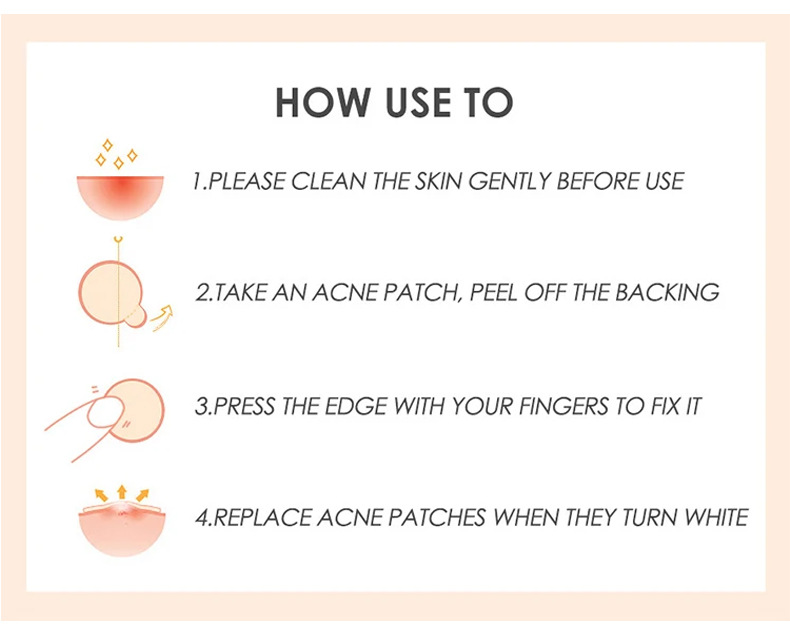 HOW USE TO

1.PLEASE CLEAN THE SKIN GENTLY BEFORE USE

2.TAKE AN ACNE PATCH, PEEL OFF THE BACKING

3.PRESS THE EDGE WITH YOUR FINGERS TO FIX IT

4.REPLACE ACNE PATCHES WHEN THEY TURN WHITE