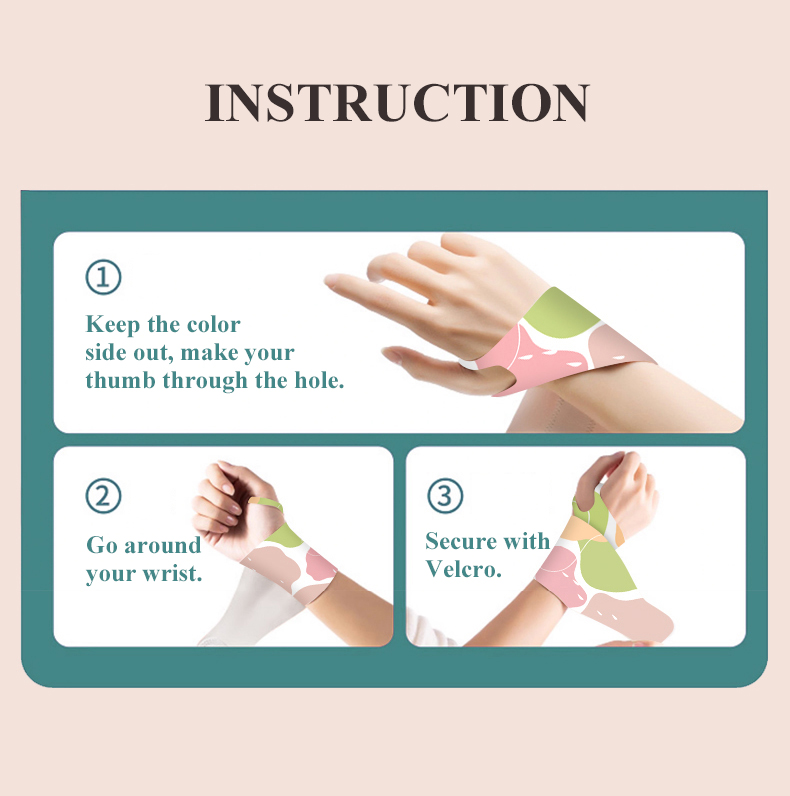 INSTRUCTION

①

Keep the color side out, make your thumb through the hole.

②

Go around your wrist.

③

Secure with Velcro.