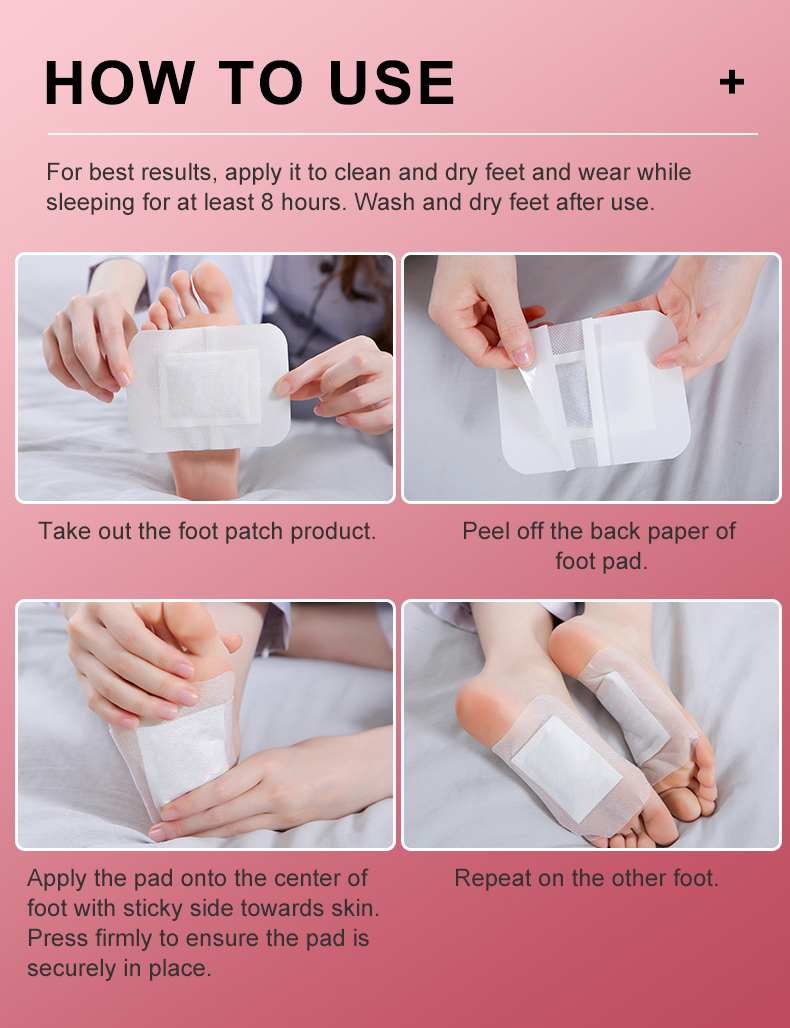 HOW TO USE

+

For best results, apply it to clean and dry feet and wear while sleeping for at least 8 hours. Wash and dry feet after use.

Take out the foot patch product.

Peel off the back paper of foot pad.

Apply the pad onto the center of foot with sticky side towards skin. Press firmly to ensure the pad is securely in place.

Repeat on the other foot.