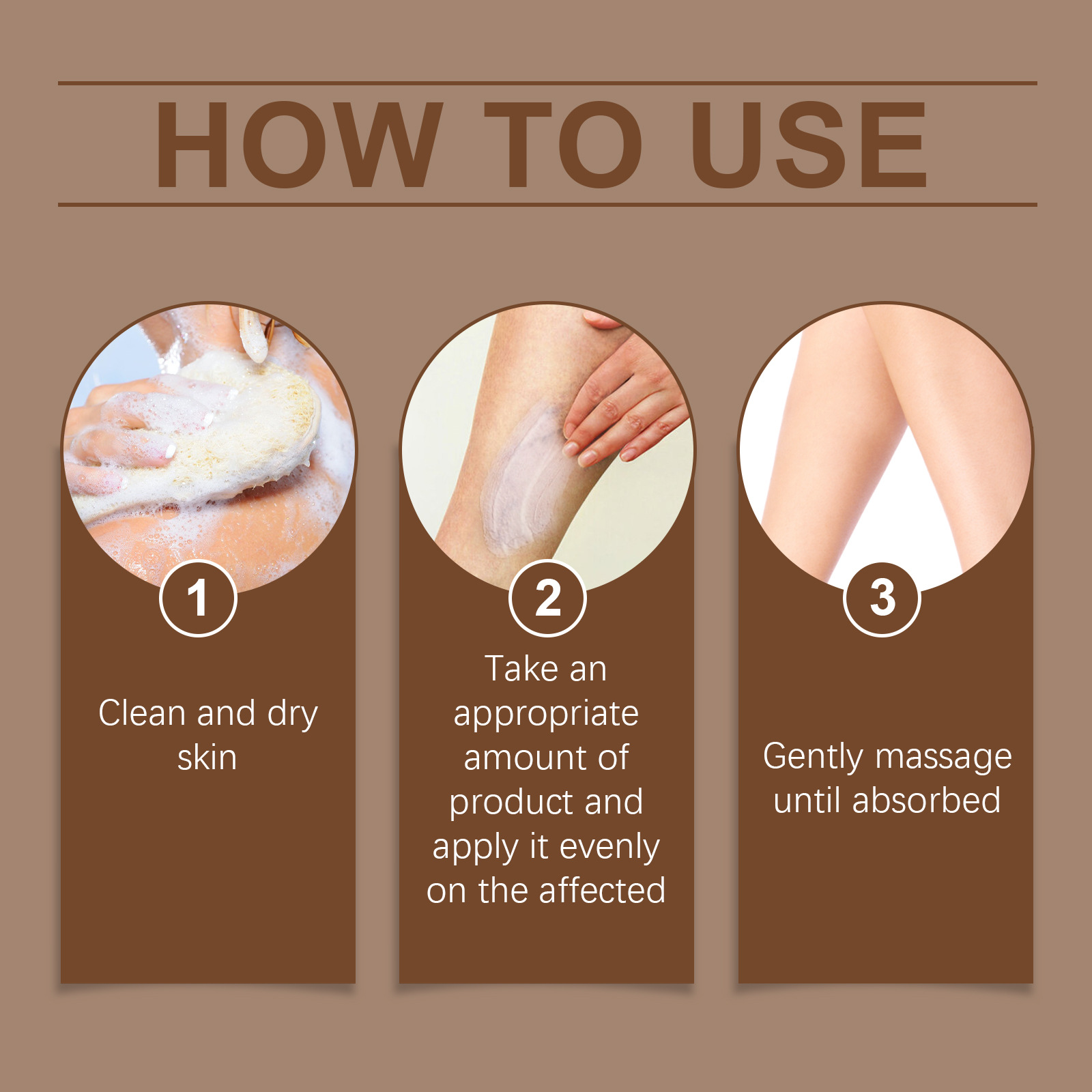 HOW TO USE

1

Clean and dry skin

2

Take an appropriate amount of product and apply it evenly on the affected

3

Gently massage until absorbed