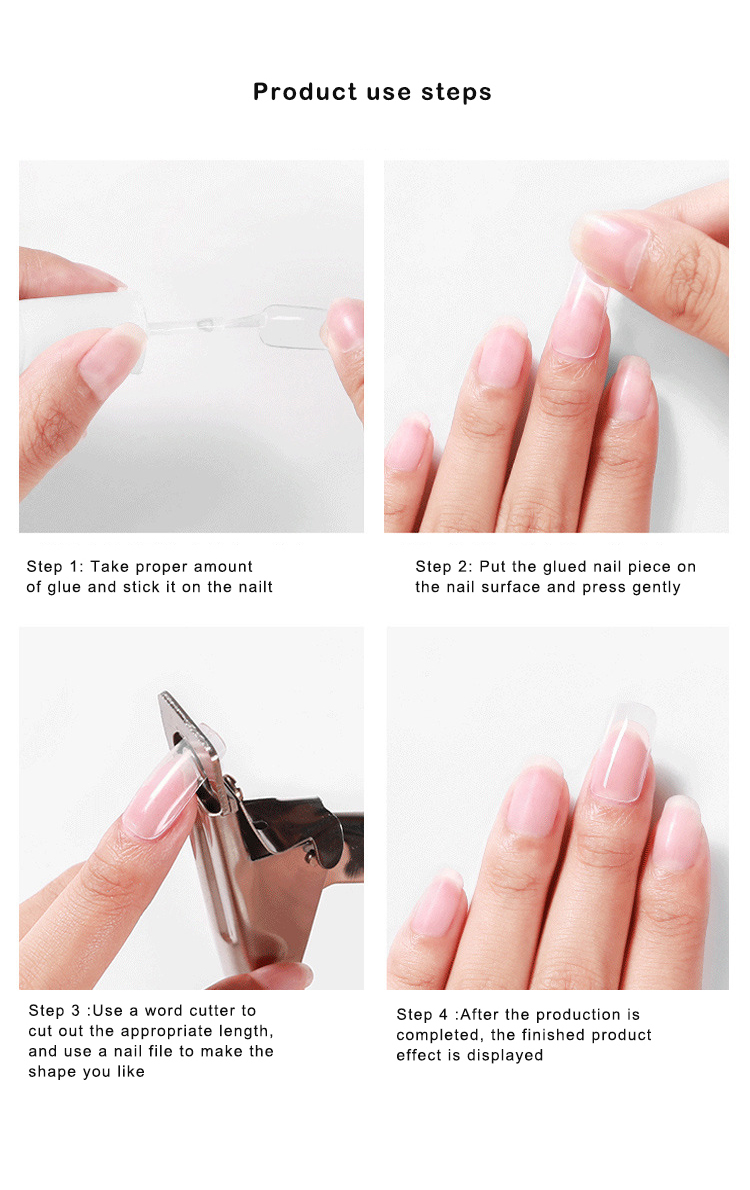 Product use steps

Step 1: Take proper amount of glue and stick it on the nailt

Step 2: Put the glued nail piece on the nail surface and press gently

Step 3 :Use a word cutter to cut out the appropriate length, and use a nail file to make the shape you like

Step 4 :After the production is completed, the finished product effect is displayed