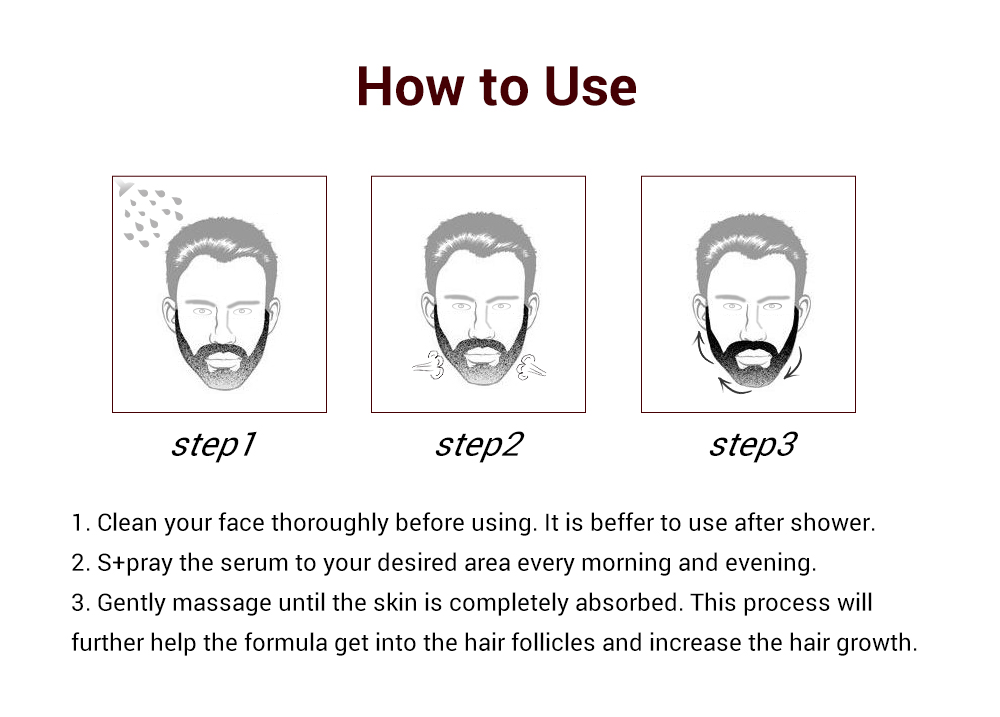 How to Use

step1

step2

step3

1. Clean your face thoroughly before using. It is beffer to use after shower.
2. S+pray the serum to your desired area every morning and evening.
3. Gently massage until the skin is completely absorbed. This process will further help the formula get into the hair follicles and increase the hair growth.