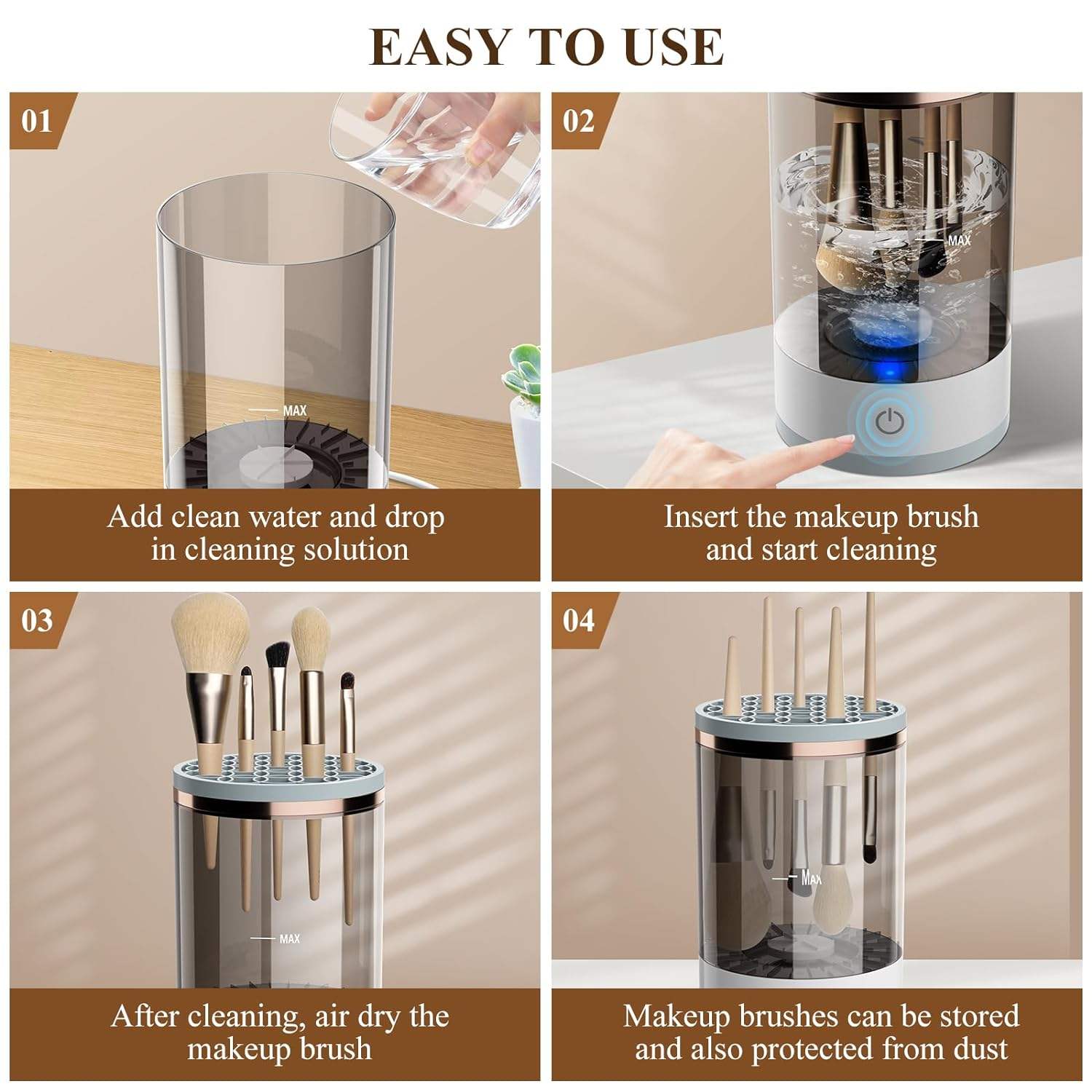 EASY TO USE

01

MAX

Add clean water and drop in cleaning solution

02

MAX

Insert the makeup brush and start cleaning

03

MAX

After cleaning, air dry the makeup brush

04

MAX

Makeup brushes can be stored and also protected from dust