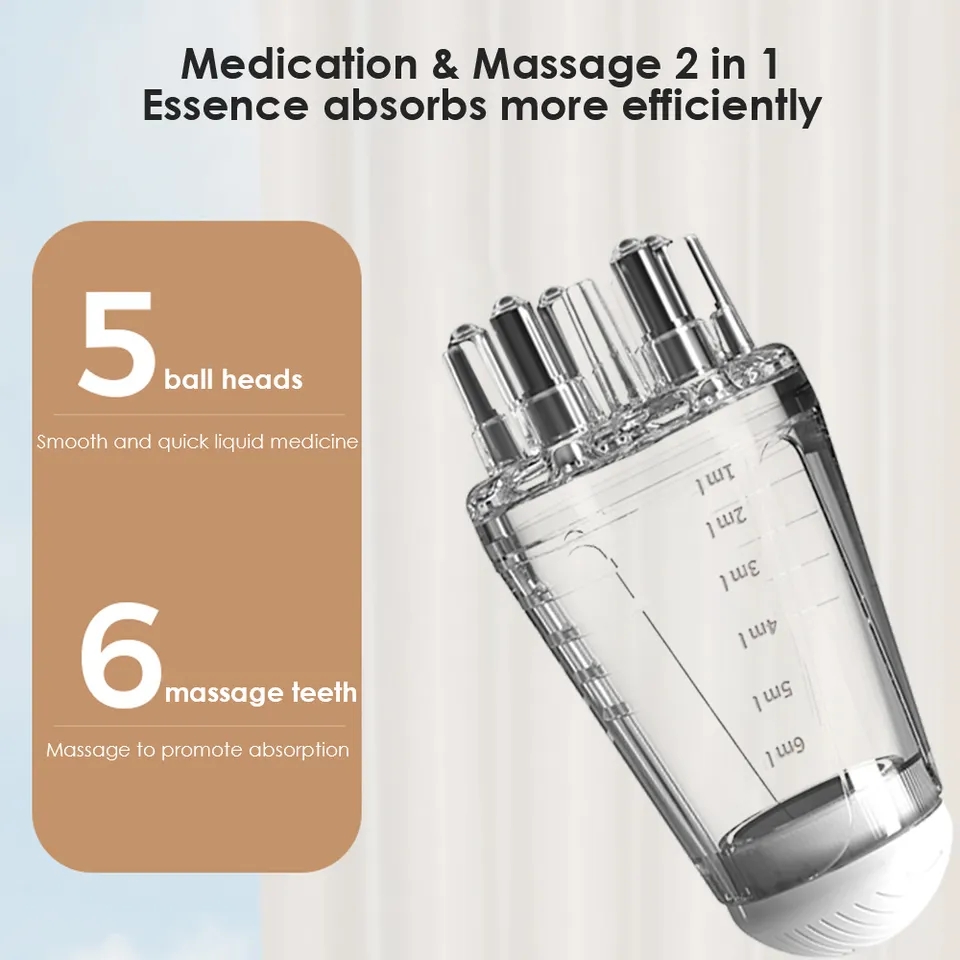 Medication & Massage 2 in 1
Essence absorbs more efficiently

5 ball heads

Smooth and quick liquid medicine

6 massage teeth

Massage to promote absorption

1ml
2ml
3ml
4ml
5ml
6ml