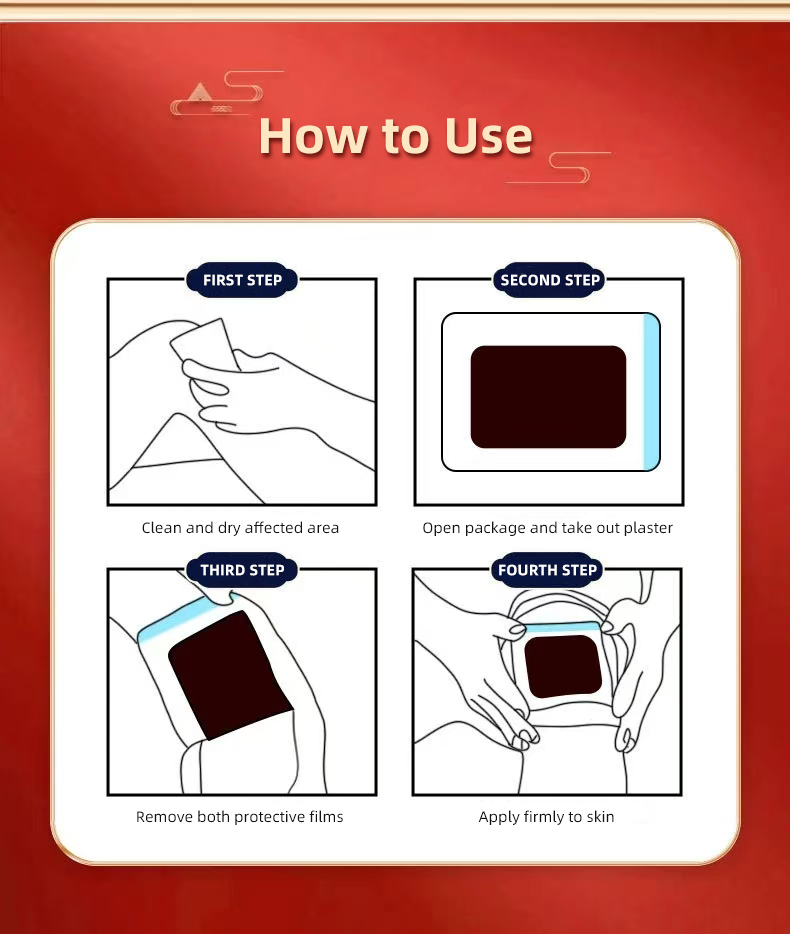 How to Use

FIRST STEP

Clean and dry affected area

SECOND STEP

Open package and take out plaster

THIRD STEP

Remove both protective films

FOURTH STEP

Apply firmly to skin