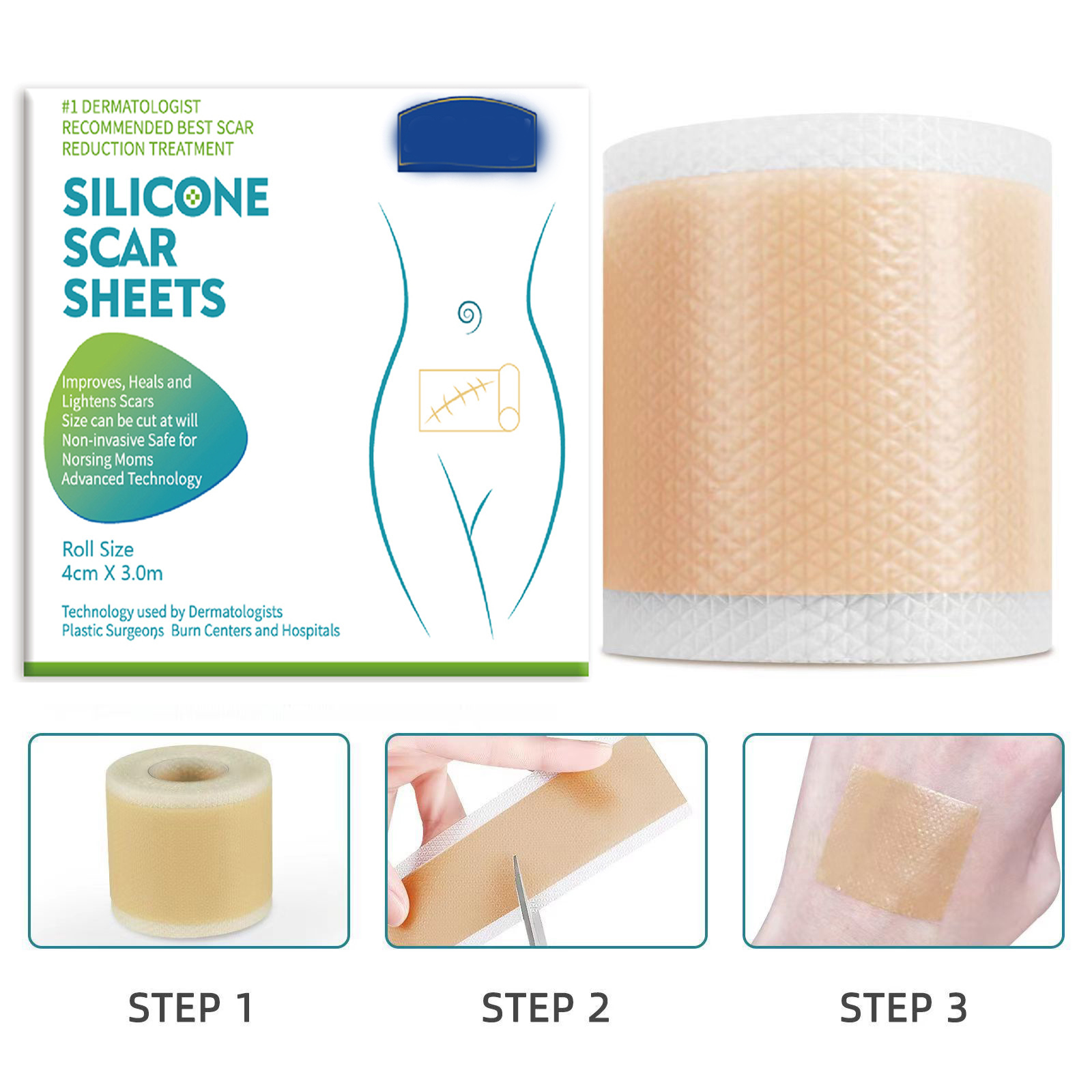 #1 DERMATOLOGIST RECOMMENDED BEST SCAR REDUCTION TREATMENT

SILICONE SCAR SHEETS

Improves, Heals and Lightens Scars
Size can be cut at will
Non-invasive Safe for Norsing Moms
Advanced Technology

Roll Size
4cm X 3.0m

Technology used by Dermatologists
Plastic Surgeons Burn Centers and Hospitals

STEP 1

STEP 2

STEP 3