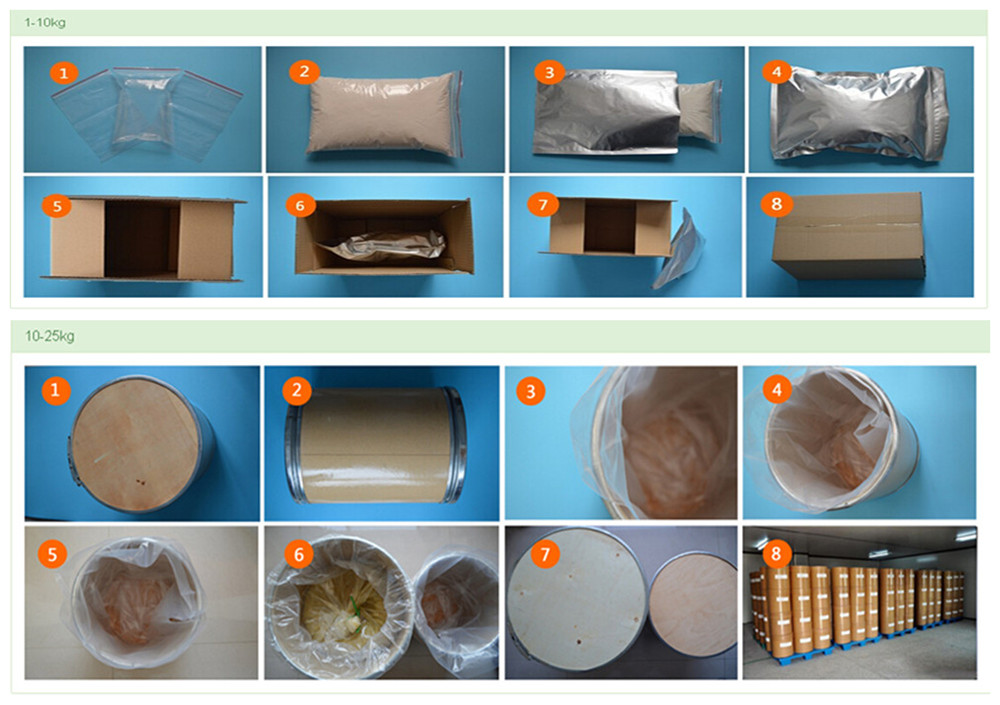 1-10kg

1
2
3
4
5
6
7
8

10-25kg

1
2
3
4
5
6
7
8