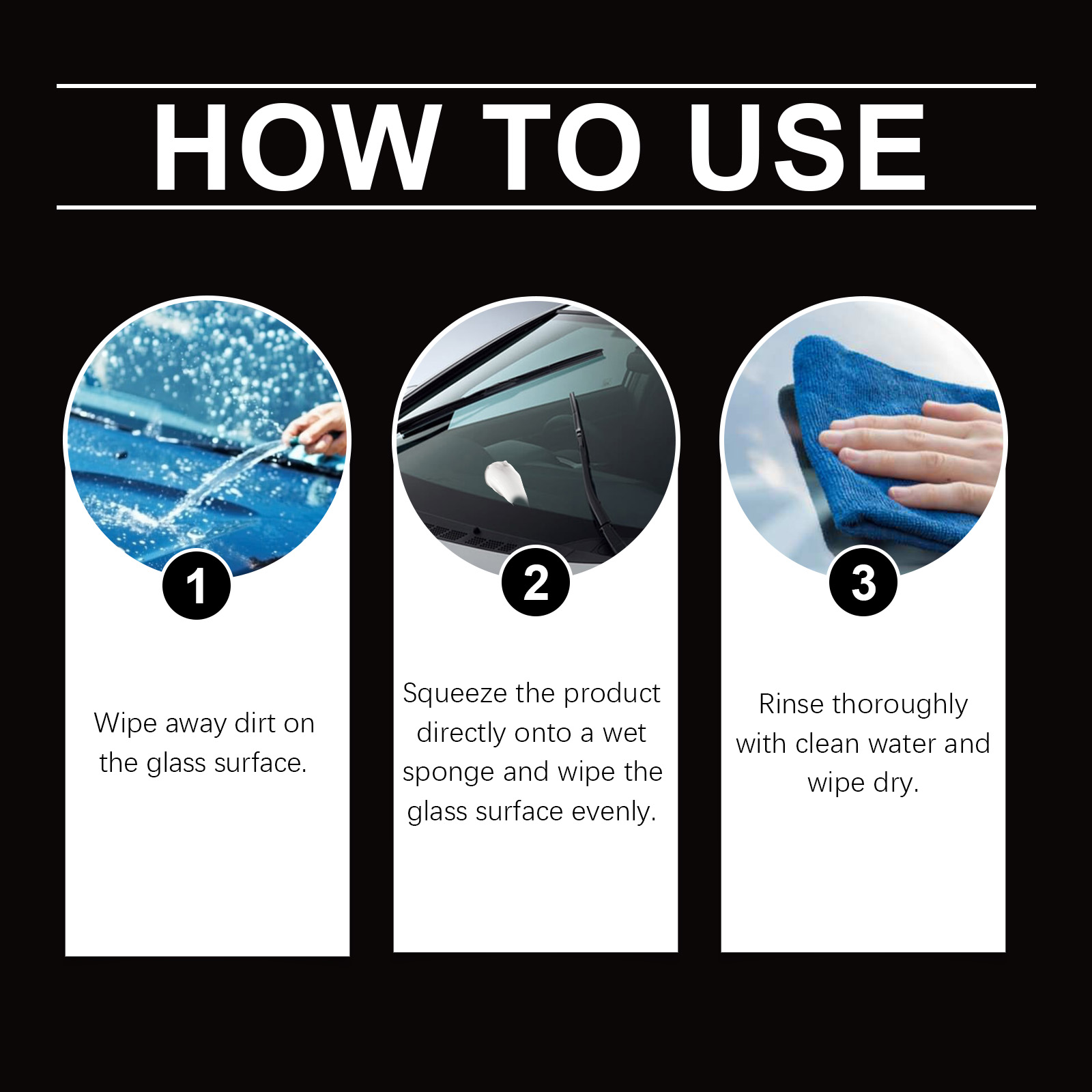 HOW TO USE

1

Wipe away dirt on the glass surface.

2

Squeeze the product directly onto a wet sponge and wipe the glass surface evenly.

3

Rinse thoroughly with clean water and wipe dry.