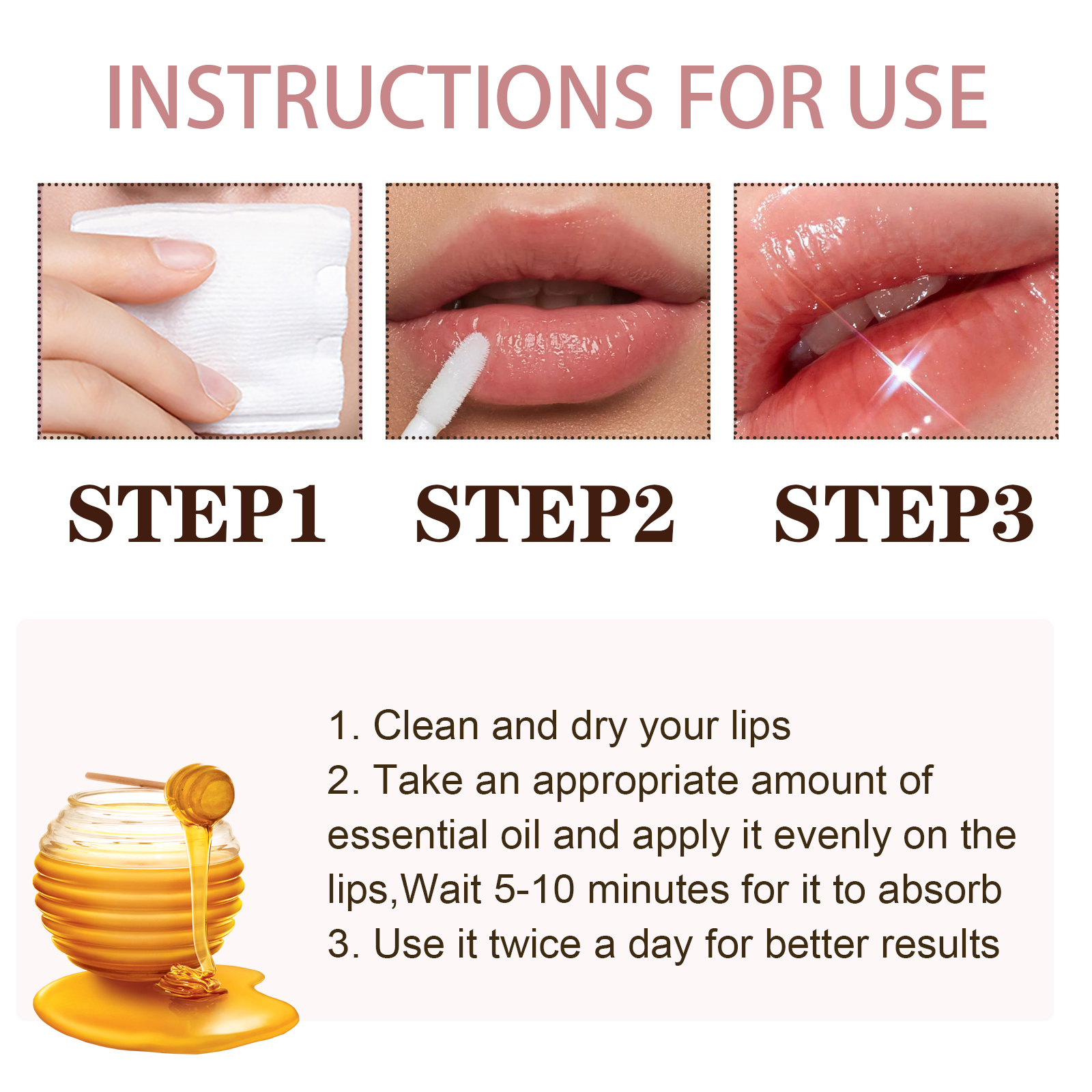 INSTRUCTIONS FOR USE

STEP1 STEP2 STEP3

1. Clean and dry your lips
2. Take an appropriate amount of essential oil and apply it evenly on the lips,Wait 5-10 minutes for it to absorb
3. Use it twice a day for better results