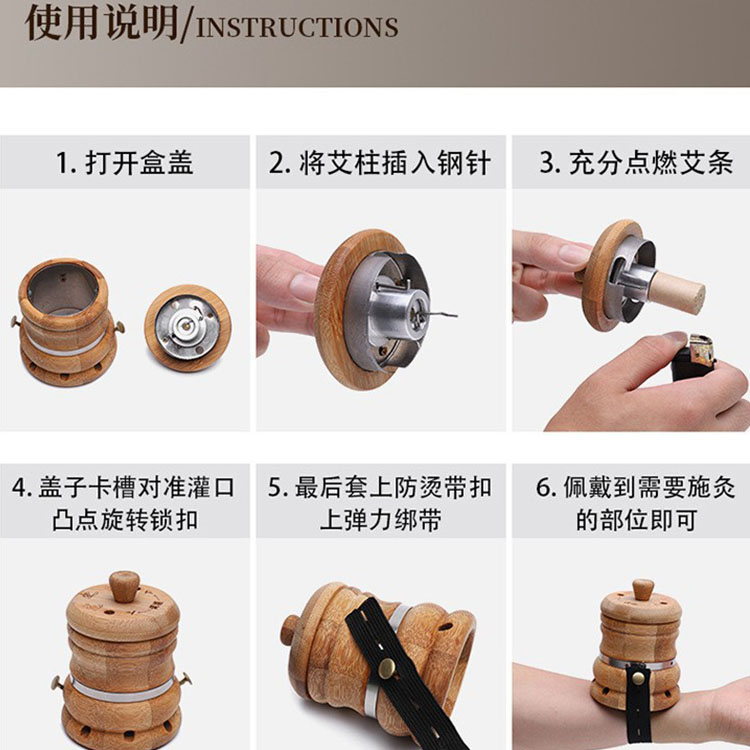 使用说明/INSTRUCTIONS

1. 打开盒盖

2. 将艾柱插入钢针

3. 充分点燃艾条

4. 盖子卡槽对准灌口凸点旋转锁扣

5. 最后套上防烫带扣上弹力绑带

6. 佩戴到需要施灸的部位即可