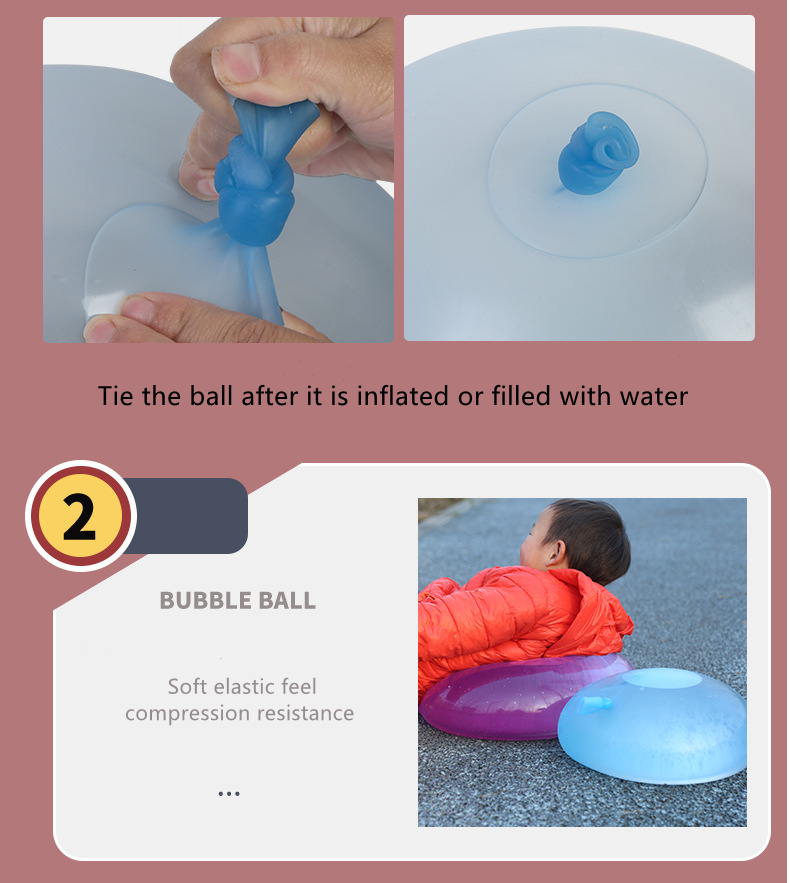 Tie the ball after it is inflated or filled with water

2

BUBBLE BALL

Soft elastic feel
compression resistance

...