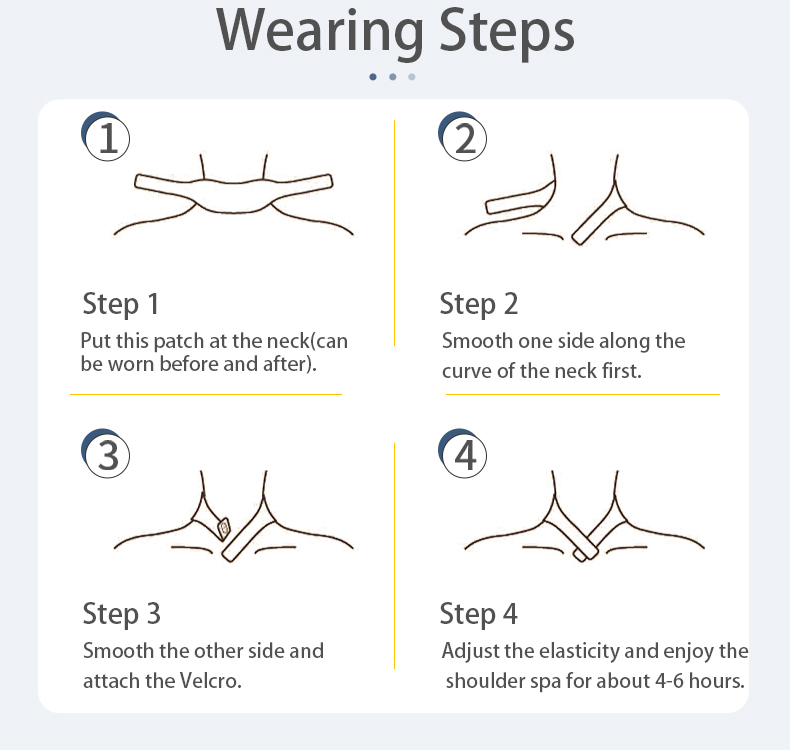 Wearing Steps

1

Step 1
Put this patch at the neck(can be worn before and after).

2

Step 2
Smooth one side along the curve of the neck first.

3

Step 3
Smooth the other side and attach the Velcro.

4

Step 4
Adjust the elasticity and enjoy the shoulder spa for about 4-6 hours.