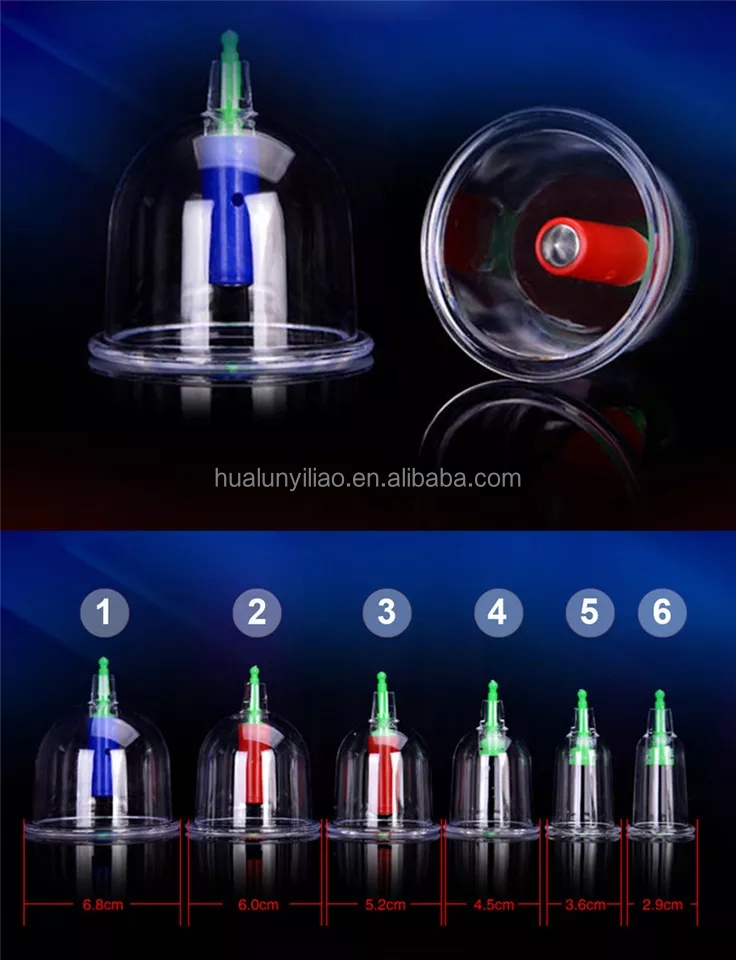 hualunyiliao.en.alibaba.com

1 2 3 4 5 6

6.8cm 6.0cm 5.2cm 4.5cm 3.6cm 2.9cm