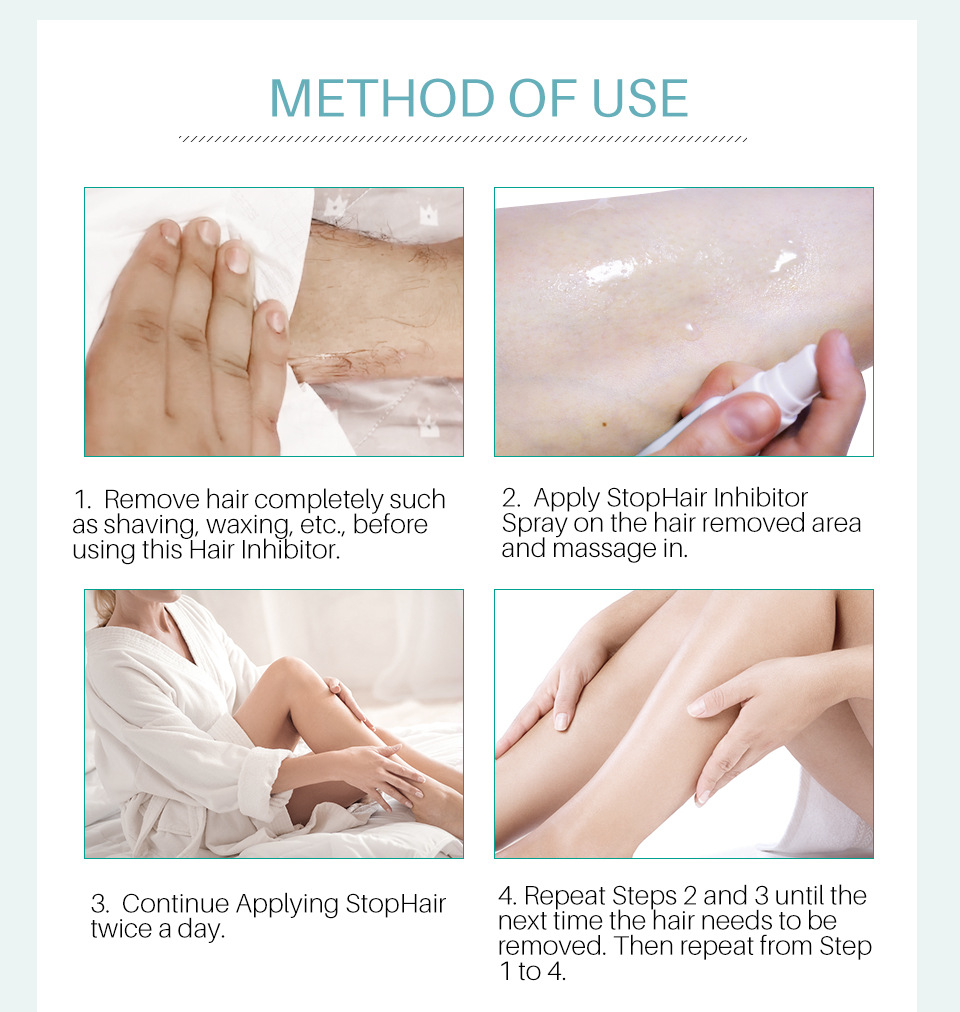 METHOD OF USE

1. Remove hair completely such as shaving, waxing, etc., before using this Hair Inhibitor.

2. Apply StopHair Inhibitor Spray on the hair removed area and massage in.

3. Continue Applying StopHair twice a day.

4. Repeat Steps 2 and 3 until the next time the hair needs to be removed. Then repeat from Step 1 to 4.