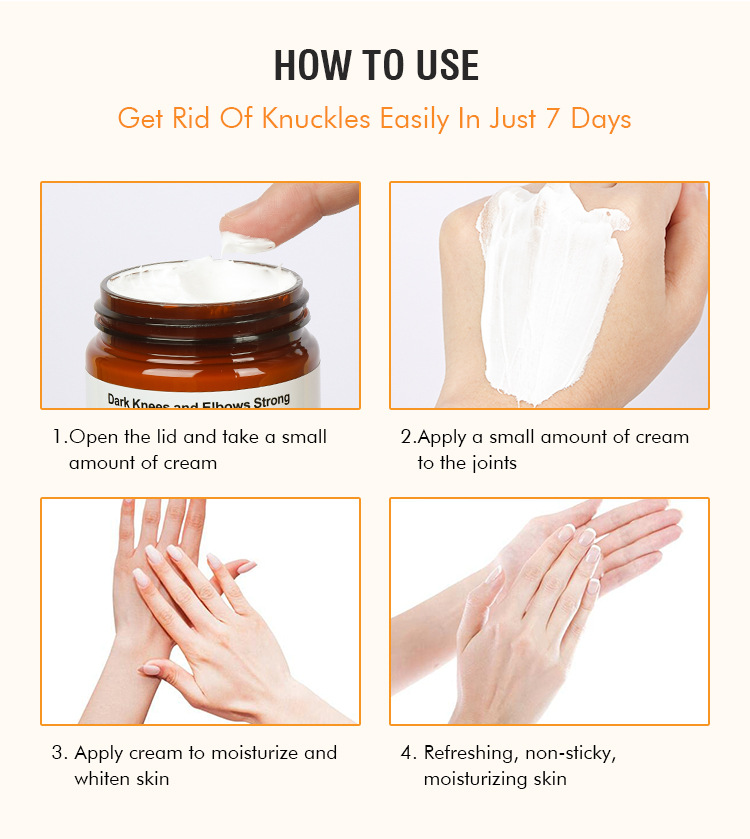 HOW TO USE

Get Rid Of Knuckles Easily In Just 7 Days

Dark Knees and Elbows Strong

1.Open the lid and take a small amount of cream

2.Apply a small amount of cream to the joints

3. Apply cream to moisturize and whiten skin

4. Refreshing, non-sticky, moisturizing skin